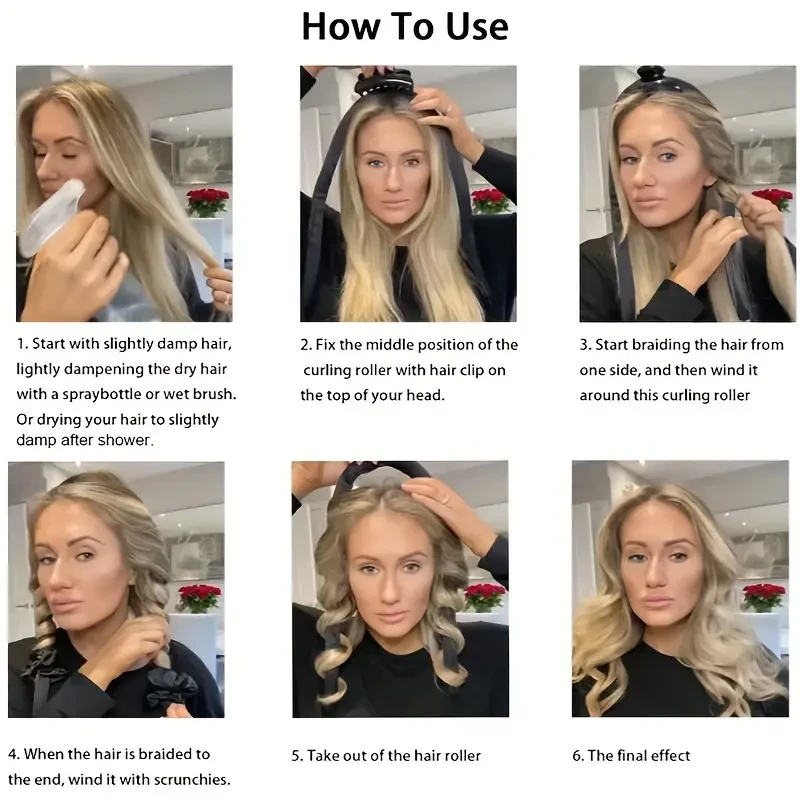 How To Use

1. Start with slightly damp hair, lightly dampening the dry hair with a spraybottle or wet brush. Or drying your hair to slightly damp after shower.

2. Fix the middle position of the curling roller with hair clip on the top of your head.

3. Start braiding the hair from one side, and then wind it around this curling roller

4. When the hair is braided to the end, wind it with scrunchies.

5. Take out of the hair roller

6. The final effect