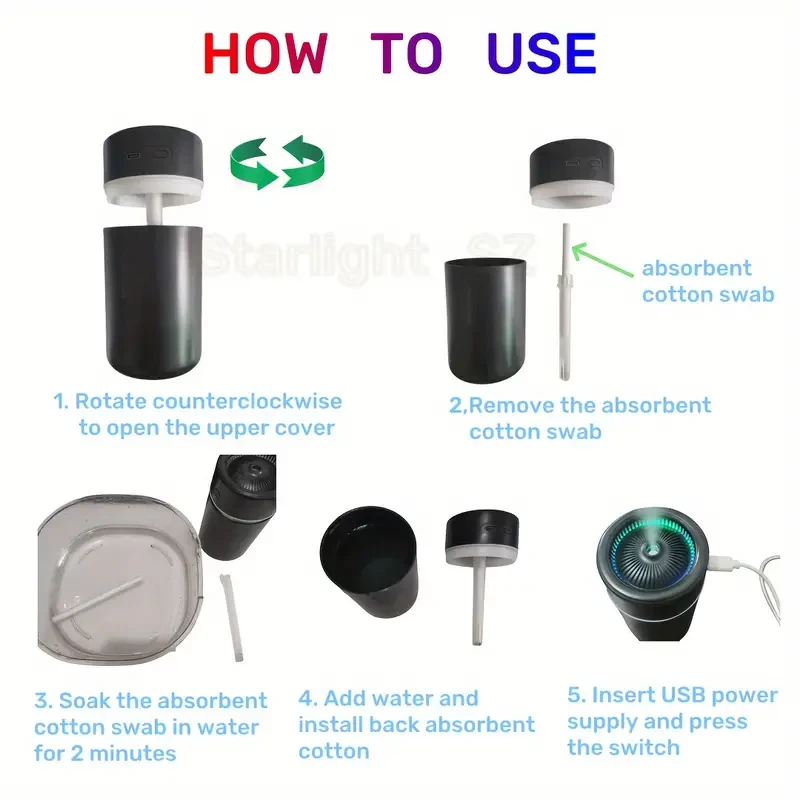 HOW TO USE

Starlight SZ

absorbent cotton swab

1. Rotate counterclockwise to open the upper cover

2,Remove the absorbent cotton swab

3. Soak the absorbent cotton swab in water for 2 minutes

4. Add water and install back absorbent cotton

5. Insert USB power supply and press the switch