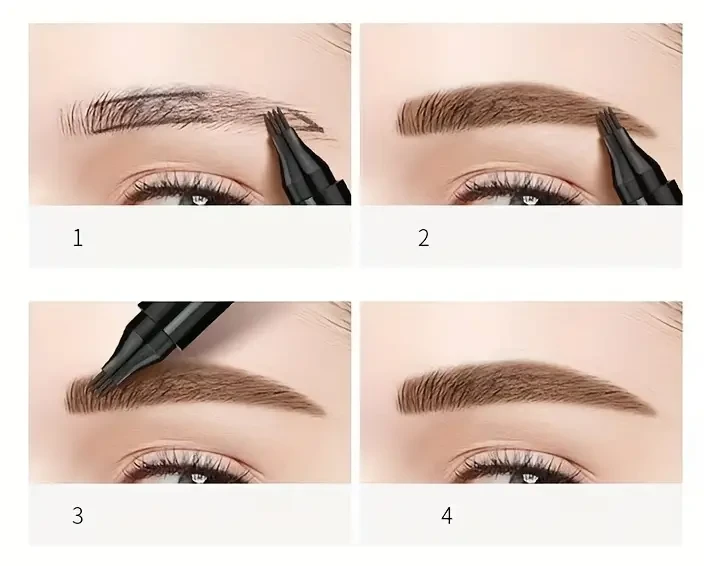 1

2

3

4