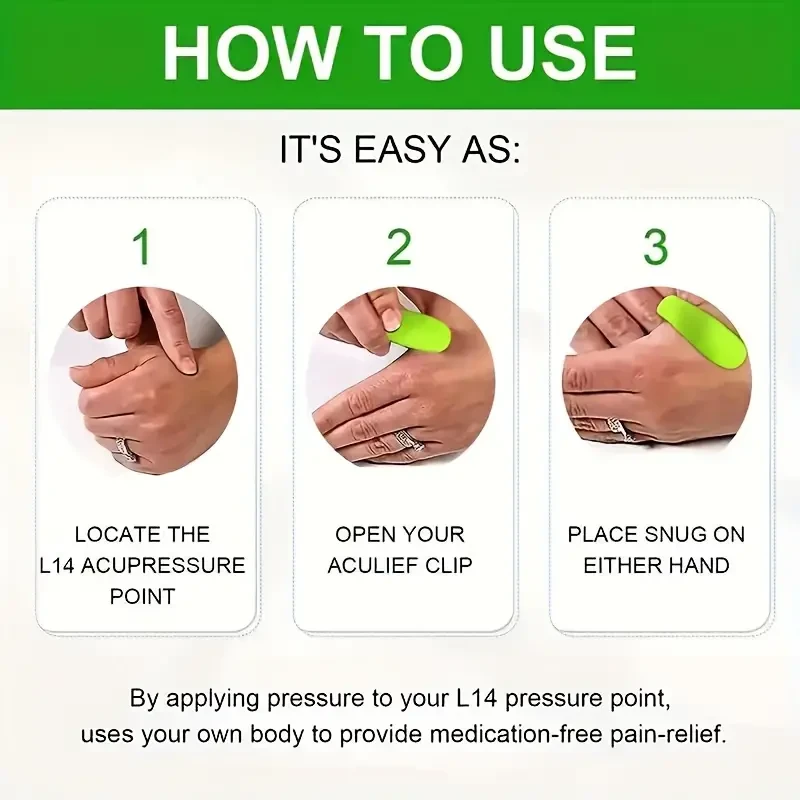 HOW TO USE

IT'S EASY AS:

1

LOCATE THE L14 ACUPRESSURE POINT

2

OPEN YOUR ACULIEF CLIP

3

PLACE SNUG ON EITHER HAND

By applying pressure to your L14 pressure point, uses your own body to provide medication-free pain-relief.