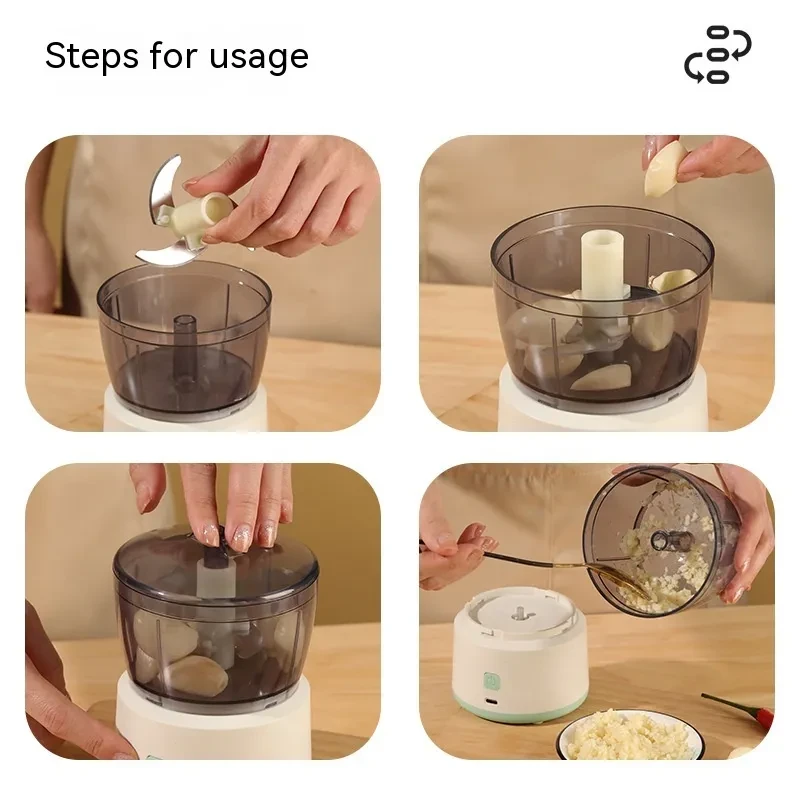 Steps for usage