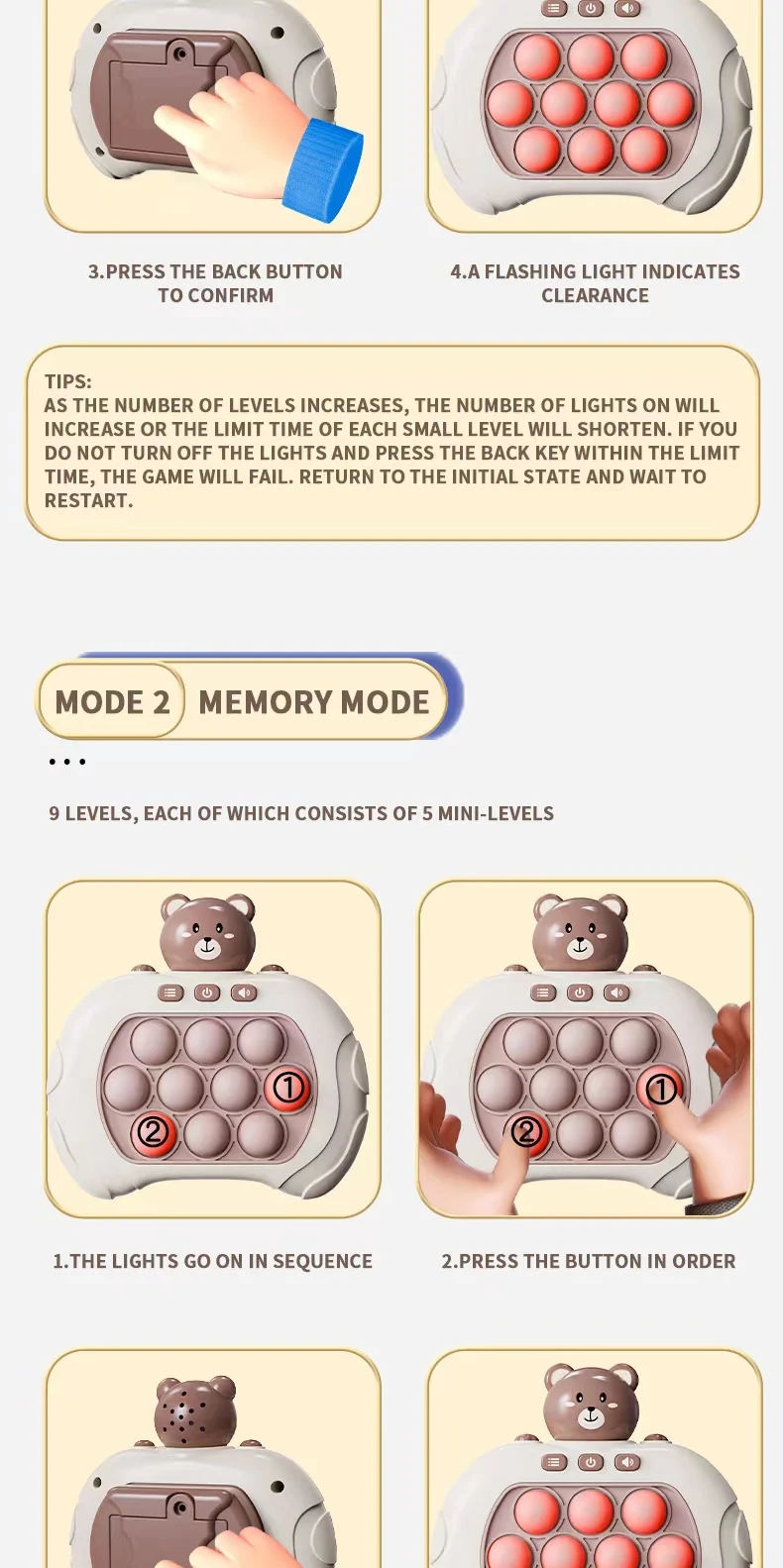 3.PRESS THE BACK BUTTON TO CONFIRM

4.A FLASHING LIGHT INDICATES CLEARANCE

TIPS:
AS THE NUMBER OF LEVELS INCREASES, THE NUMBER OF LIGHTS ON WILL INCREASE OR THE LIMIT TIME OF EACH SMALL LEVEL WILL SHORTEN. IF YOU DO NOT TURN OFF THE LIGHTS AND PRESS THE BACK KEY WITHIN THE LIMIT TIME, THE GAME WILL FAIL. RETURN TO THE INITIAL STATE AND WAIT TO RESTART.

MODE 2 MEMORY MODE

9 LEVELS, EACH OF WHICH CONSISTS OF 5 MINI-LEVELS

①
②

①
②

1.THE LIGHTS GO ON IN SEQUENCE

2.PRESS THE BUTTON IN ORDER