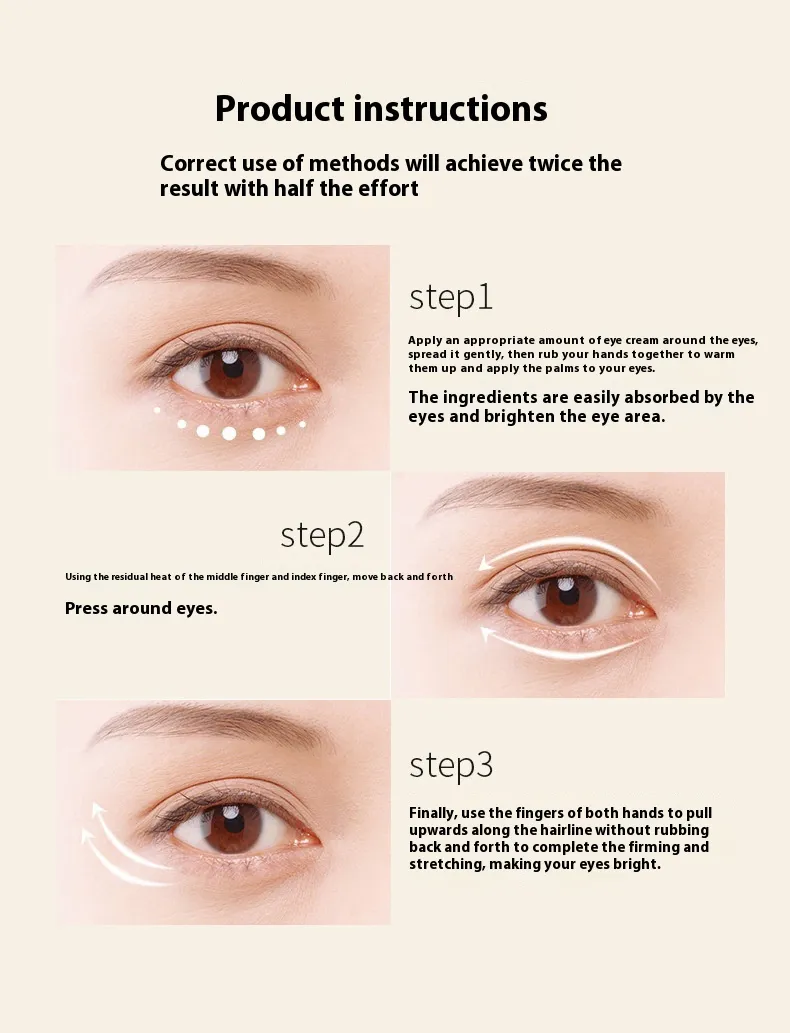 Product instructions

Correct use of methods will achieve twice the result with half the effort

step1

Apply an appropriate amount of eye cream around the eyes, spread it gently, then rub your hands together to warm them up and apply the palms to your eyes.

The ingredients are easily absorbed by the eyes and brighten the eye area.

step2

Using the residual heat of the middle finger and index finger, move back and forth

Press around eyes.

step3

Finally, use the fingers of both hands to pull upwards along the hairline without rubbing back and forth to complete the firming and stretching, making your eyes bright.