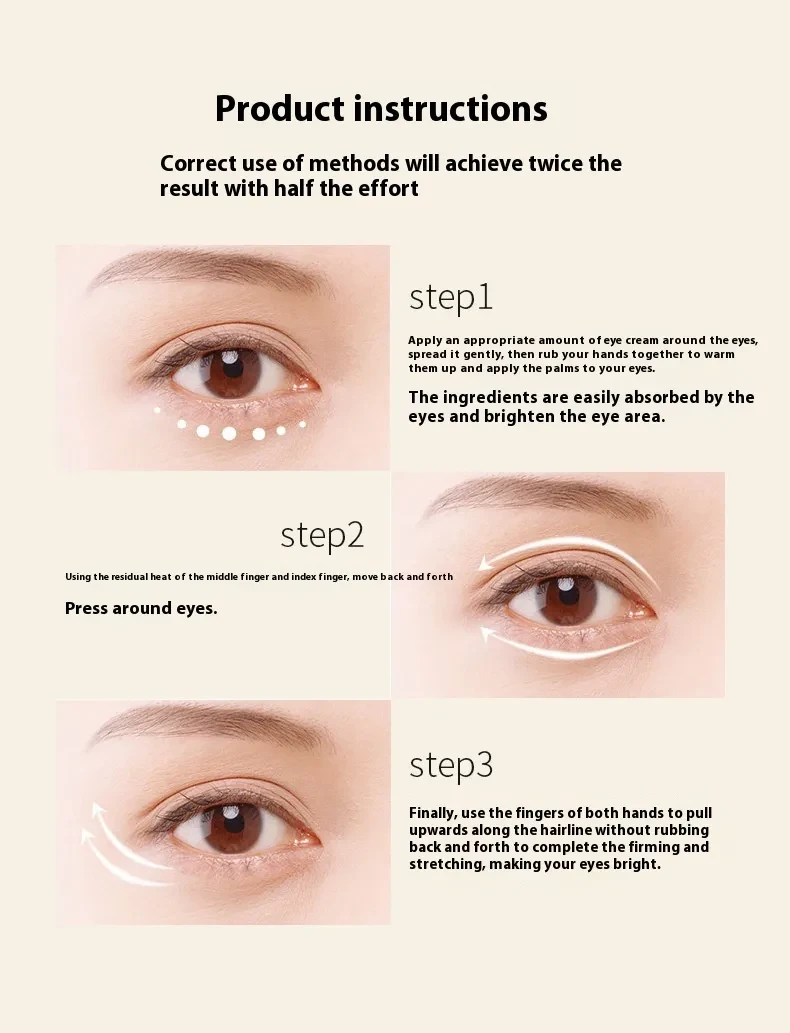 Product instructions

Correct use of methods will achieve twice the result with half the effort

step1

Apply an appropriate amount of eye cream around the eyes, spread it gently, then rub your hands together to warm them up and apply the palms to your eyes.

The ingredients are easily absorbed by the eyes and brighten the eye area.

step2

Using the residual heat of the middle finger and index finger, move back and forth

Press around eyes.

step3

Finally, use the fingers of both hands to pull upwards along the hairline without rubbing back and forth to complete the firming and stretching, making your eyes bright.