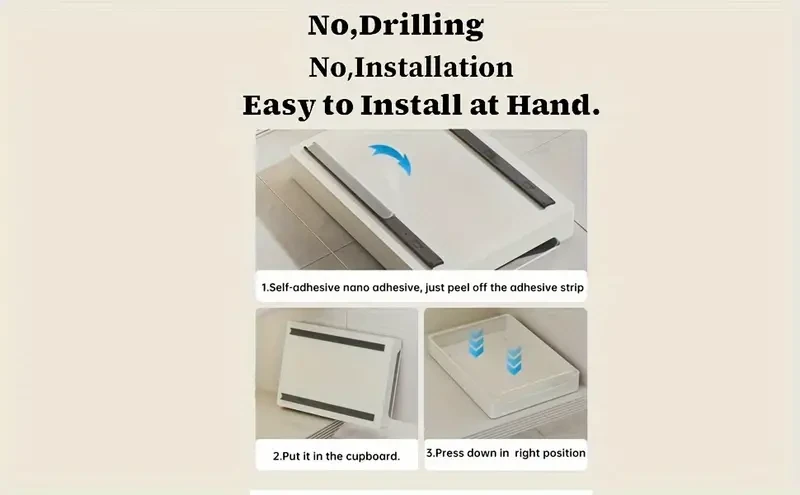 No,Drilling
No,Installation
Easy to Install at Hand.

1.Self-adhesive nano adhesive, just peel off the adhesive strip

2.Put it in the cupboard.

3.Press down in right position