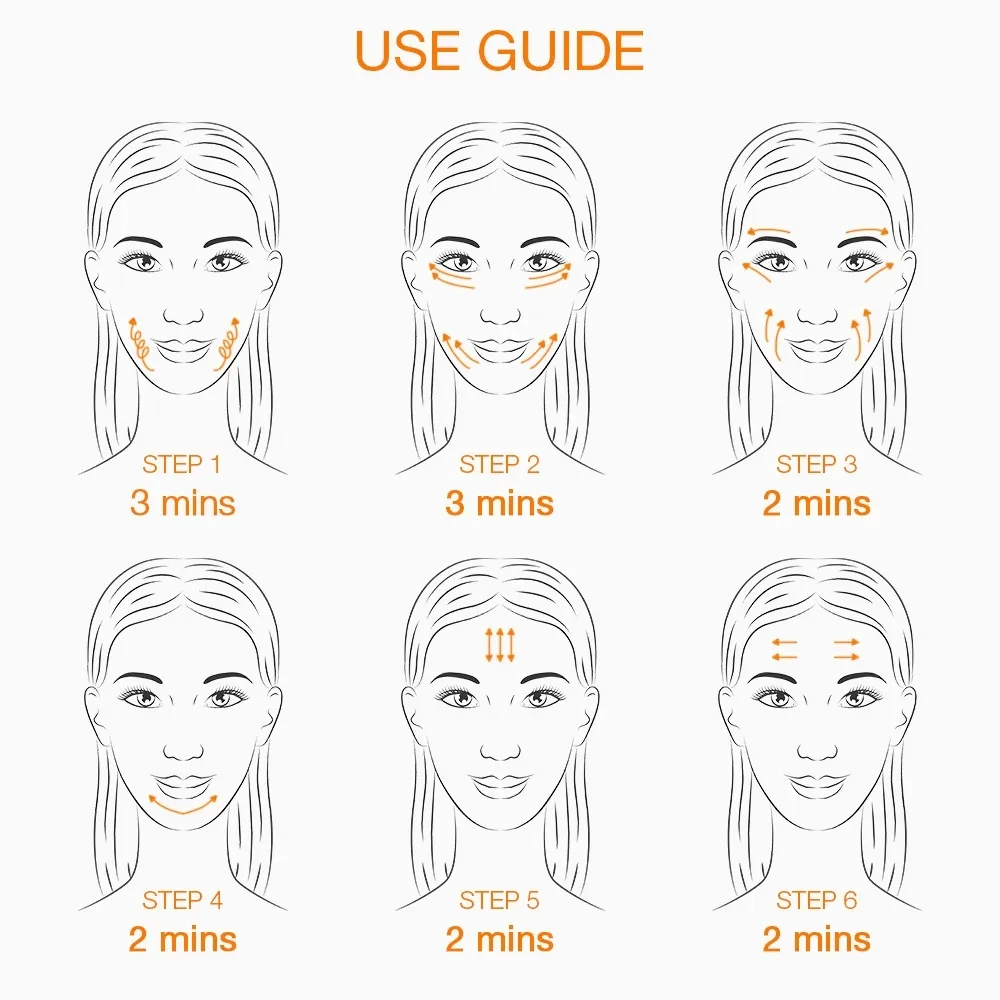 USE GUIDE

STEP 1
3 mins

STEP 2
3 mins

STEP 3
2 mins

STEP 4
2 mins

STEP 5
2 mins

STEP 6
2 mins