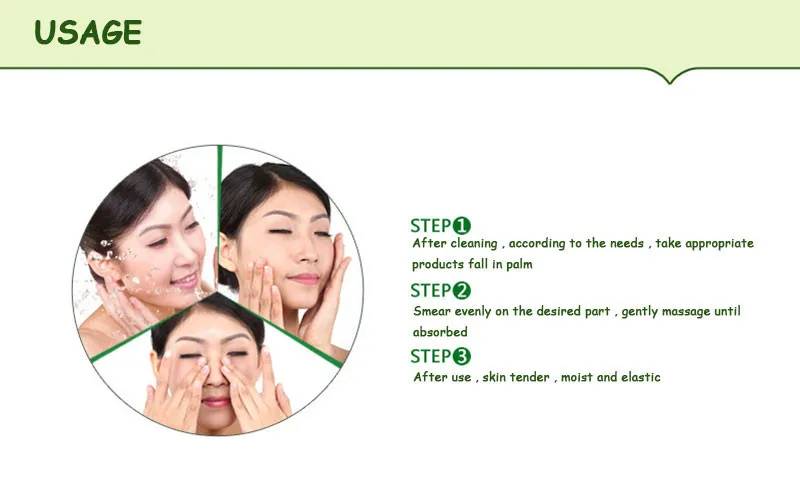 USAGE

STEP❶
After cleaning , according to the needs , take appropriate products fall in palm

STEP❷
Smear evenly on the desired part , gently massage until absorbed

STEP❸
After use , skin tender , moist and elastic