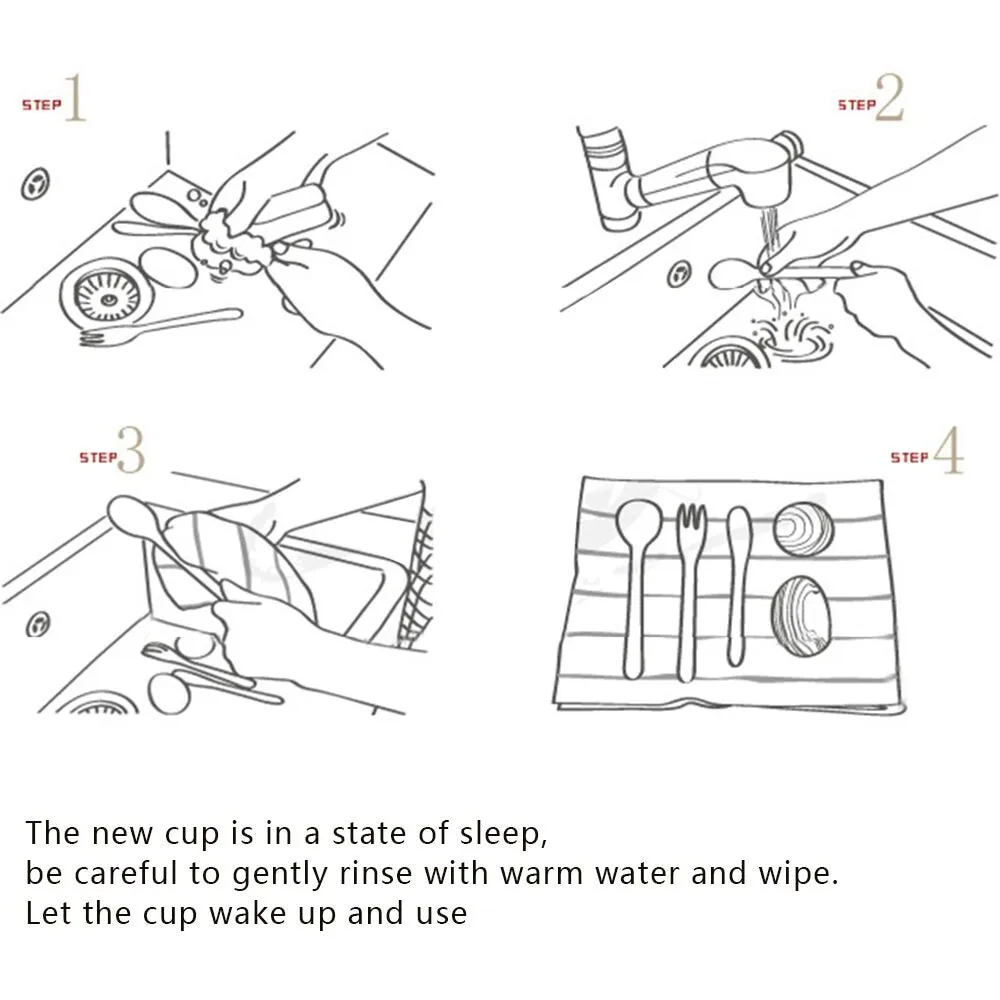 STEP 1

STEP 2

STEP 3

STEP 4

The new cup is in a state of sleep,
be careful to gently rinse with warm water and wipe.
Let the cup wake up and use