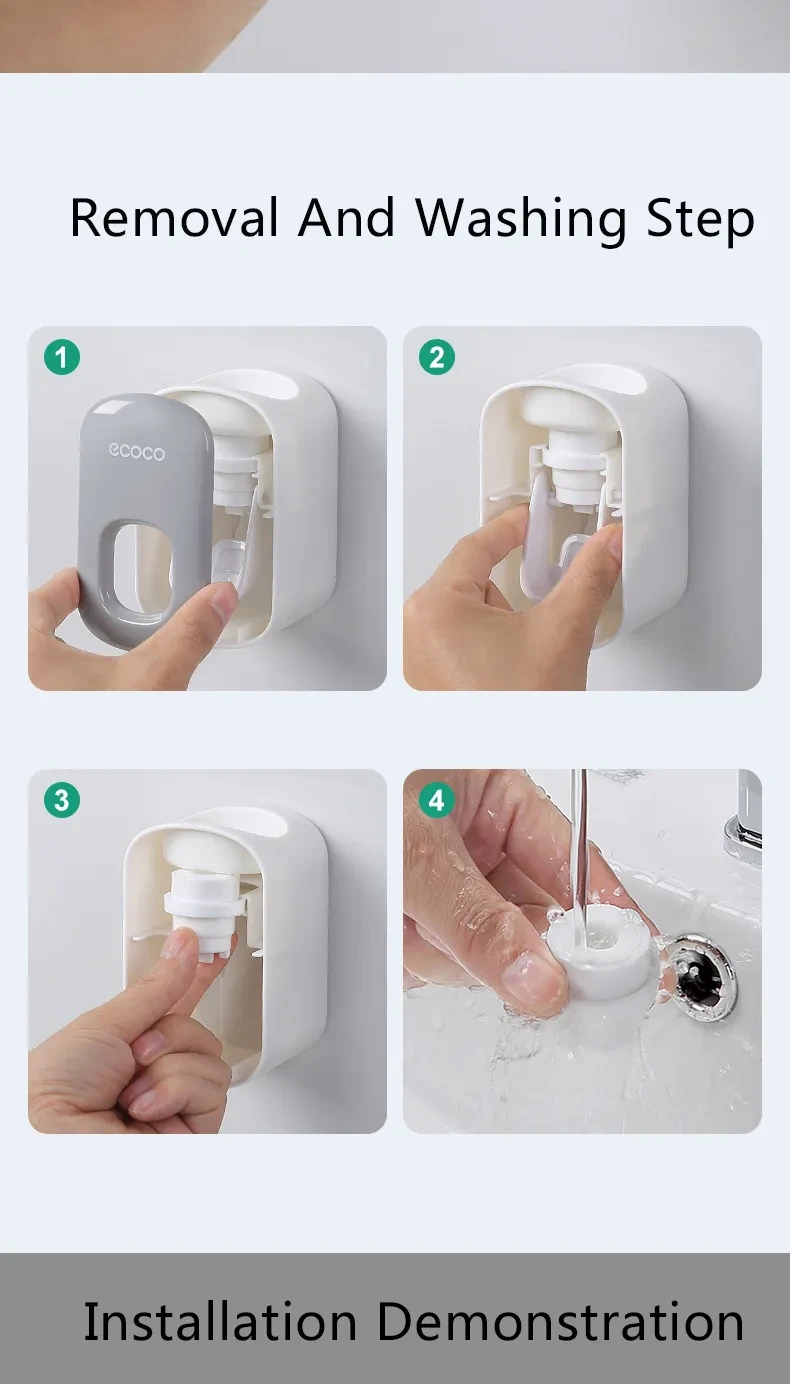 Removal And Washing Step

1

ecoco

2

3

4

Installation Demonstration