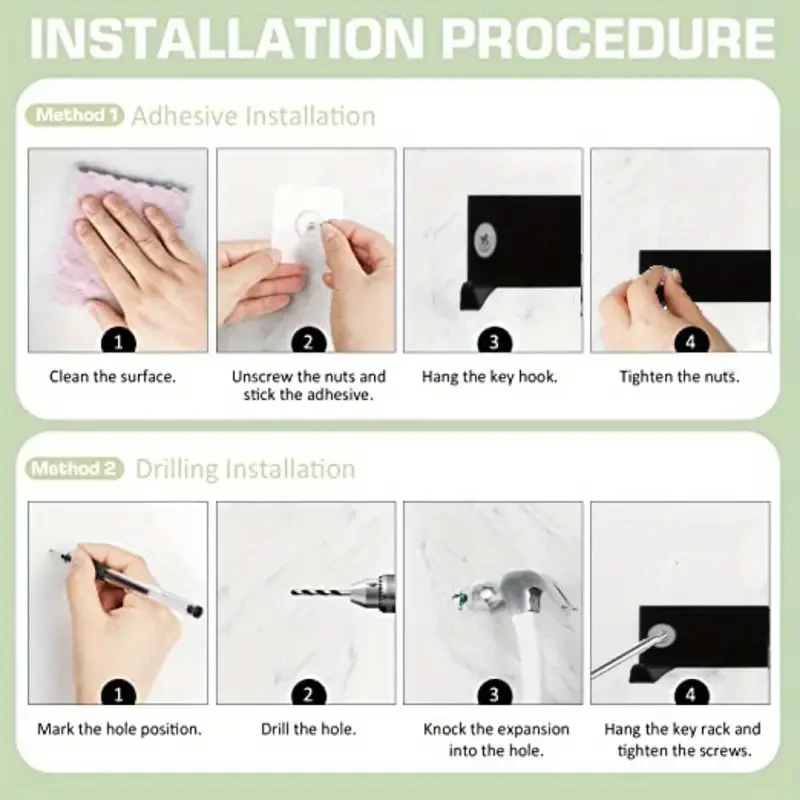 INSTALLATION PROCEDURE

Method 1 Adhesive Installation

1
Clean the surface.

2
Unscrew the nuts and stick the adhesive.

3
Hang the key hook.

4
Tighten the nuts.

Method 2 Drilling Installation

1
Mark the hole position.

2
Drill the hole.

3
Knock the expansion into the hole.

4
Hang the key rack and tighten the screws.