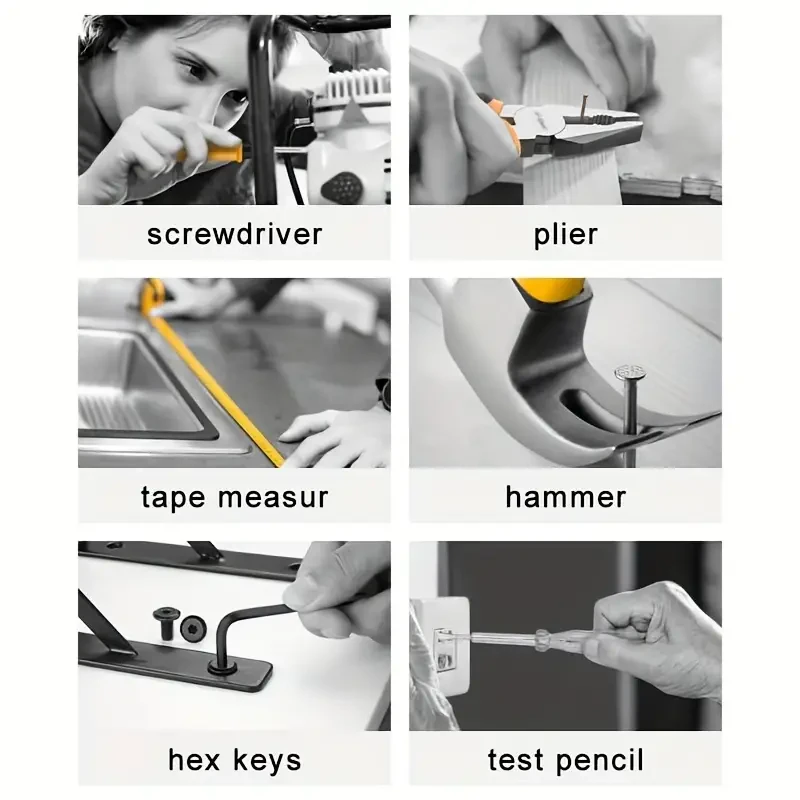 screwdriver

plier

tape measur

hammer

hex keys

test pencil