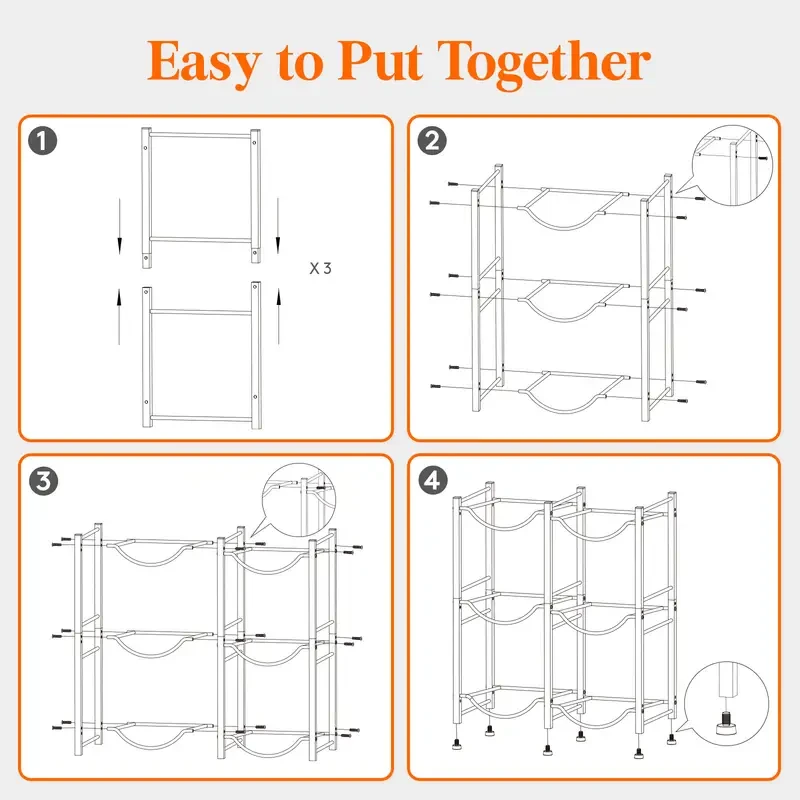 Easy to Put Together

1

X 3

2

3

4