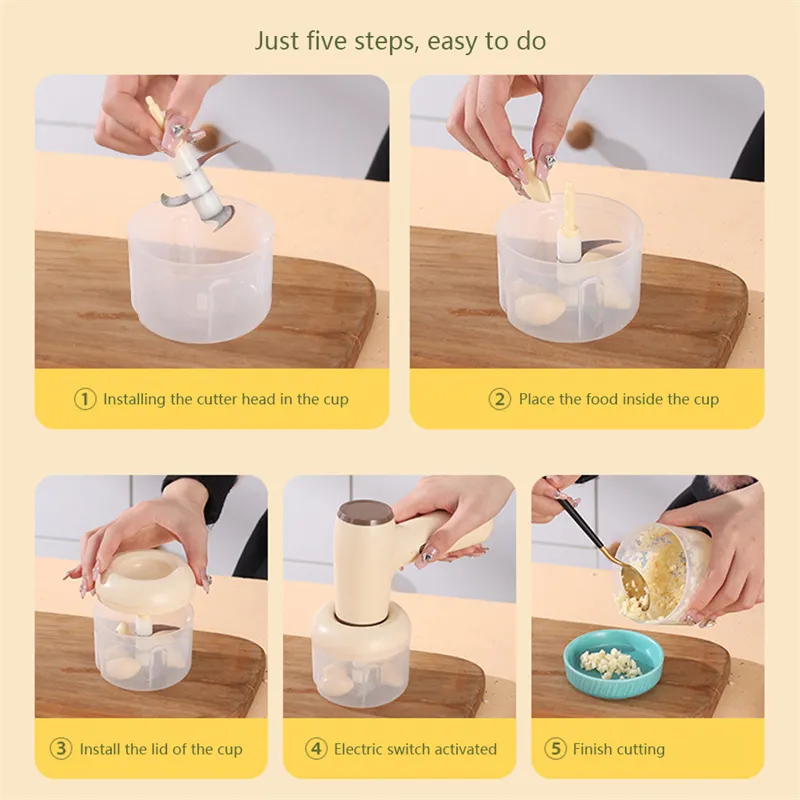 Just five steps, easy to do

① Installing the cutter head in the cup

② Place the food inside the cup

③ Install the lid of the cup

④ Electric switch activated

⑤ Finish cutting