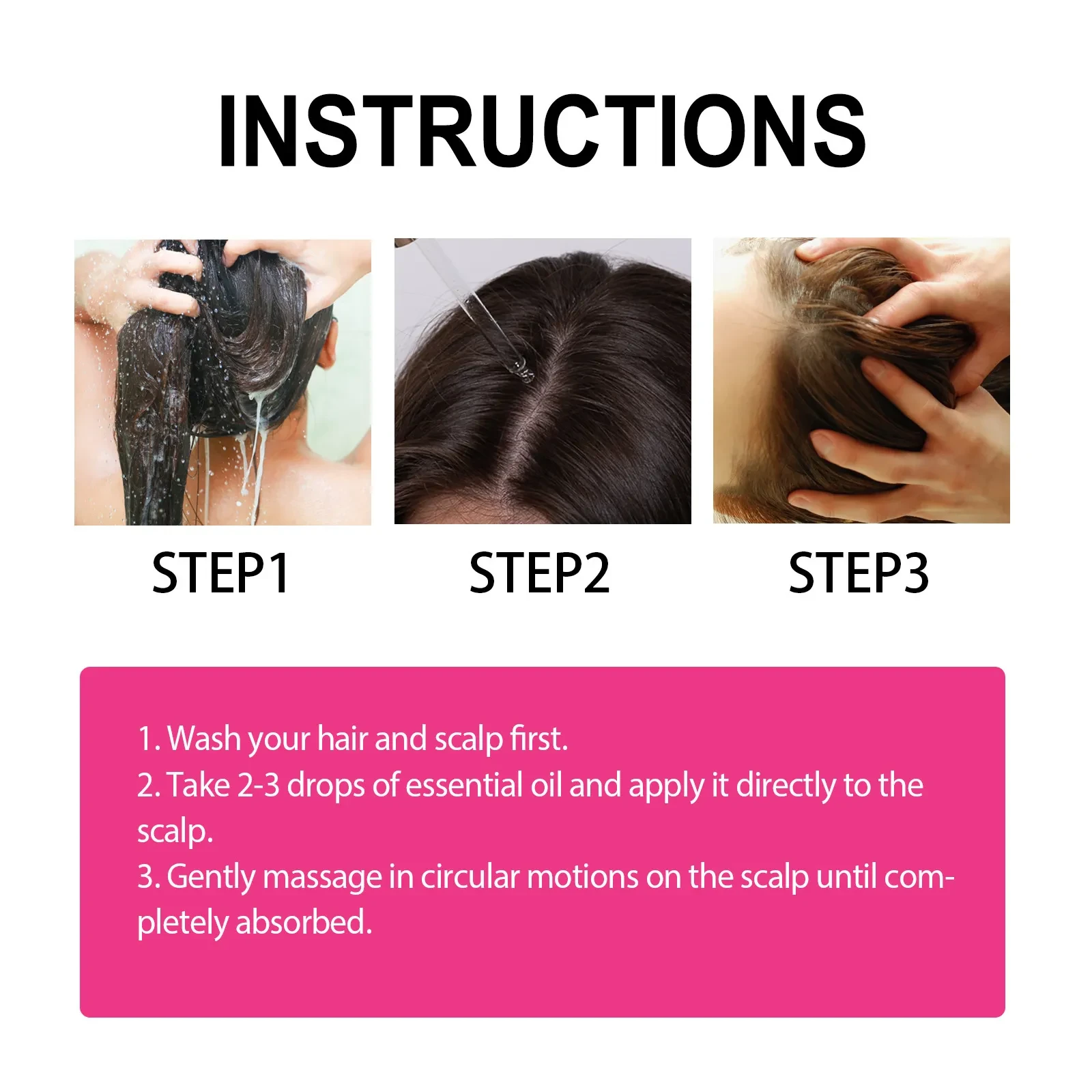 INSTRUCTIONS

STEP1

STEP2

STEP3

1. Wash your hair and scalp first.
2. Take 2-3 drops of essential oil and apply it directly to the scalp.
3. Gently massage in circular motions on the scalp until completely absorbed.