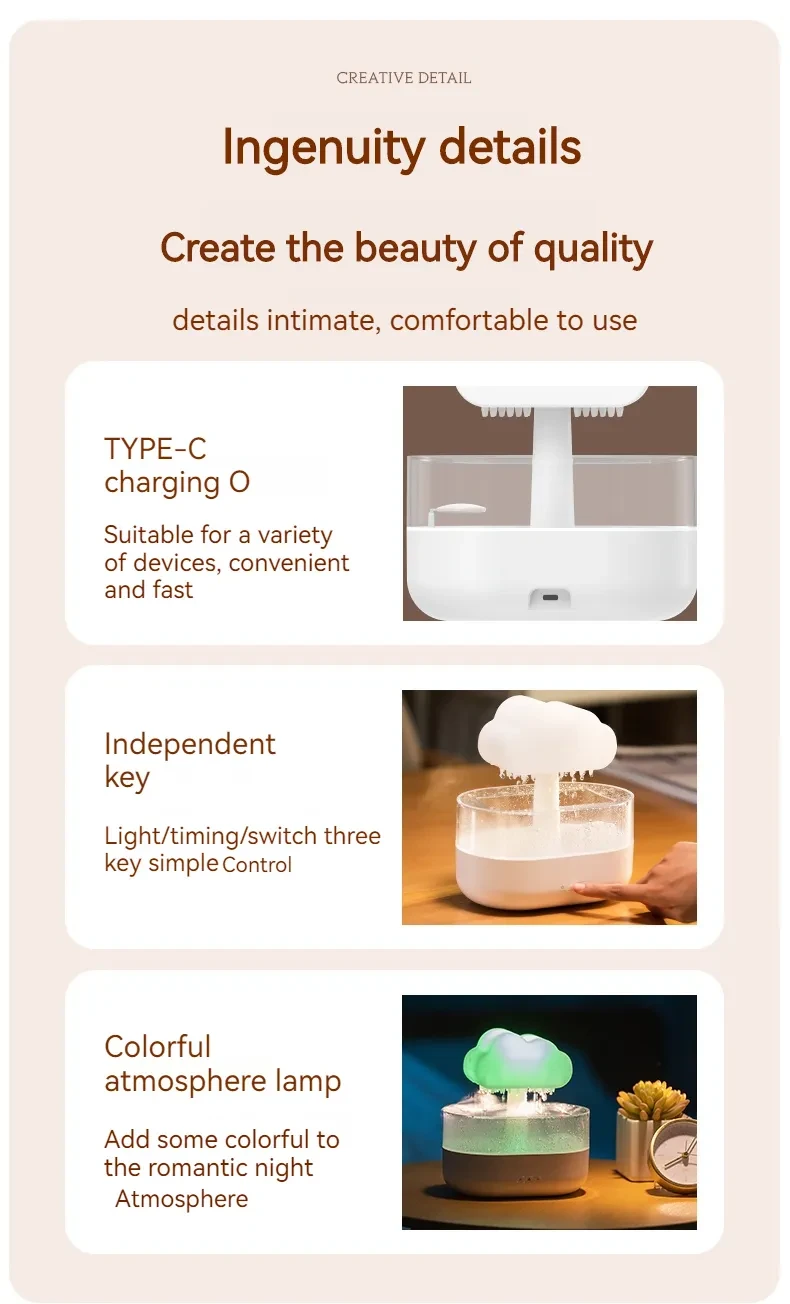 CREATIVE DETAIL

Ingenuity details

Create the beauty of quality

details intimate, comfortable to use

TYPE-C charging O

Suitable for a variety of devices, convenient and fast

Independent key

Light/timing/switch three key simple Control

Colorful atmosphere lamp

Add some colorful to the romantic night Atmosphere