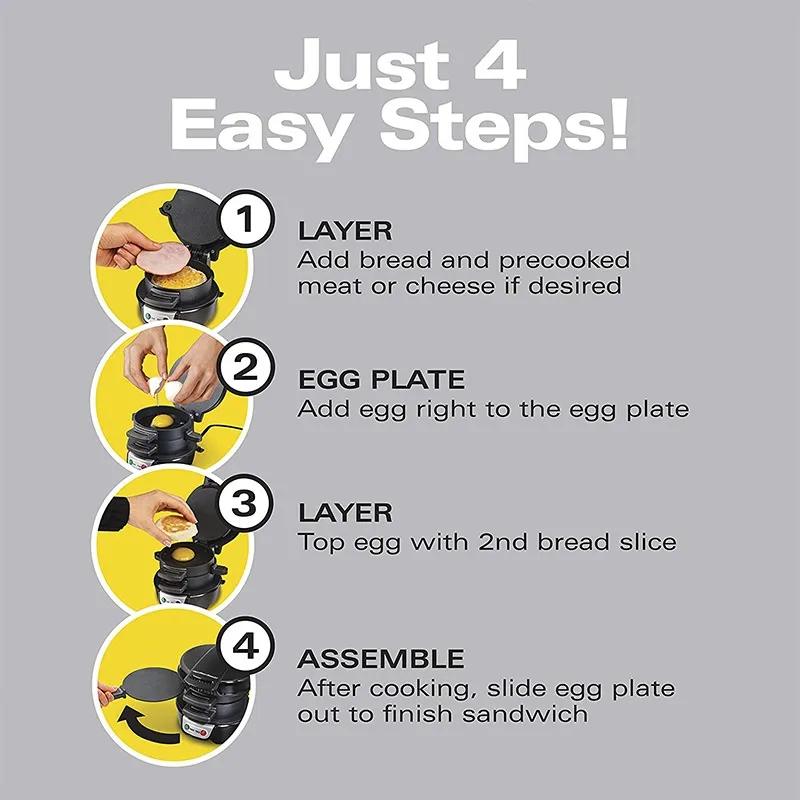 Just 4
Easy Steps!

1
LAYER
Add bread and precooked meat or cheese if desired

2
EGG PLATE
Add egg right to the egg plate

3
LAYER
Top egg with 2nd bread slice

4
ASSEMBLE
After cooking, slide egg plate out to finish sandwich