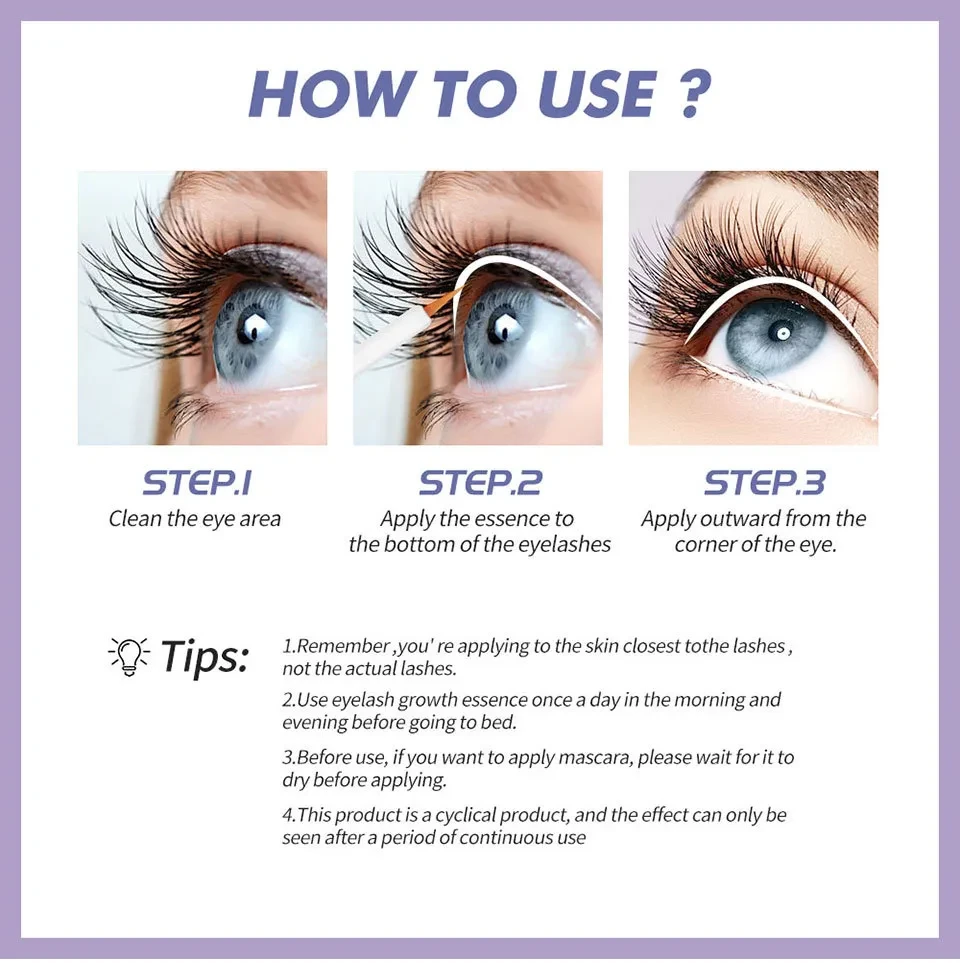 HOW TO USE ?

STEP.1
Clean the eye area

STEP.2
Apply the essence to the bottom of the eyelashes

STEP.3
Apply outward from the corner of the eye.

Tips:

1.Remember ,you' re applying to the skin closest tothe lashes , not the actual lashes.

2.Use eyelash growth essence once a day in the morning and evening before going to bed.

3.Before use, if you want to apply mascara, please wait for it to dry before applying.

4.This product is a cyclical product, and the effect can only be seen after a period of continuous use