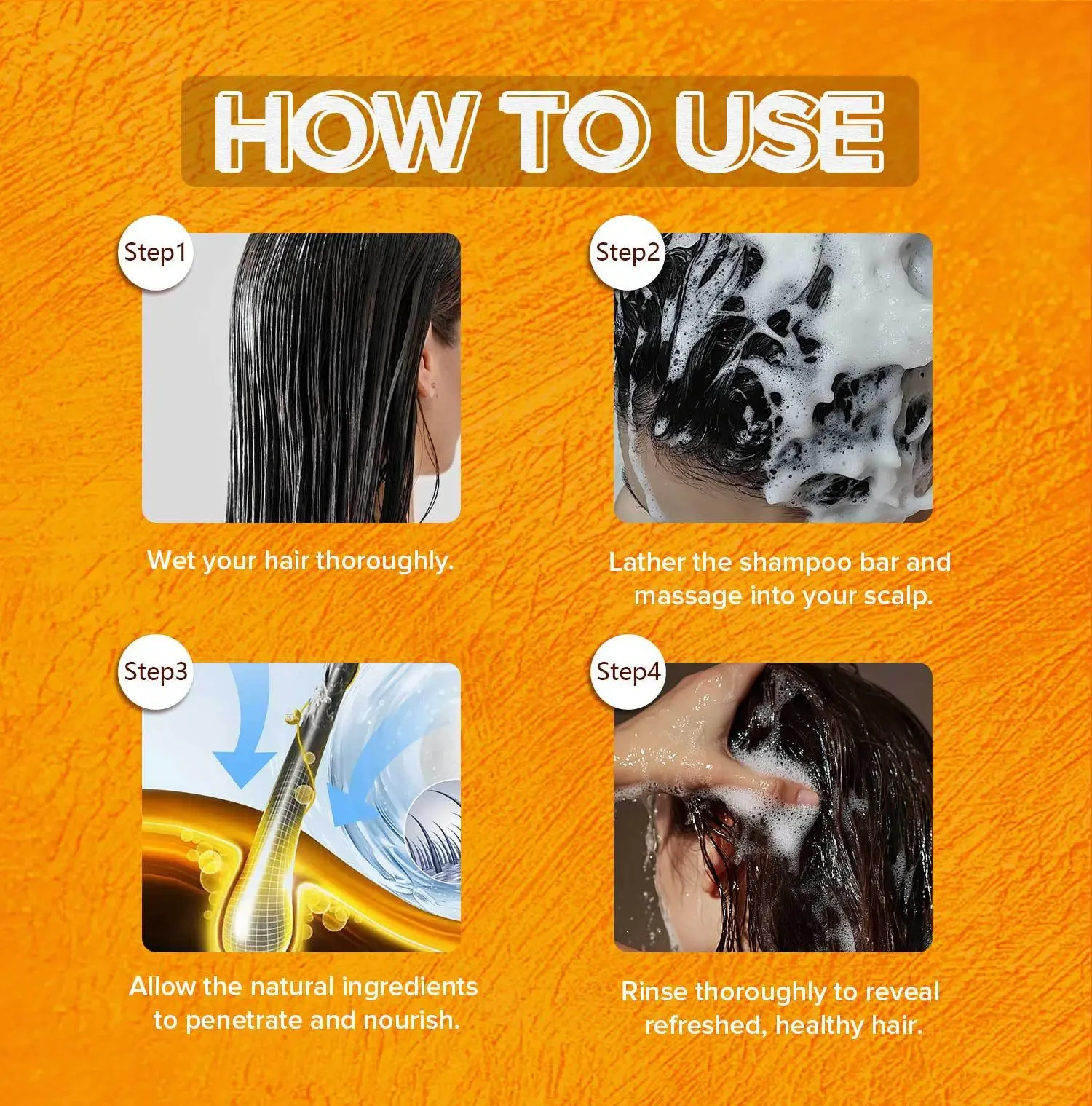 HOW TO USE

Step1

Wet your hair thoroughly.

Step2

Lather the shampoo bar and massage into your scalp.

Step3

Allow the natural ingredients to penetrate and nourish.

Step4

Rinse thoroughly to reveal refreshed, healthy hair.