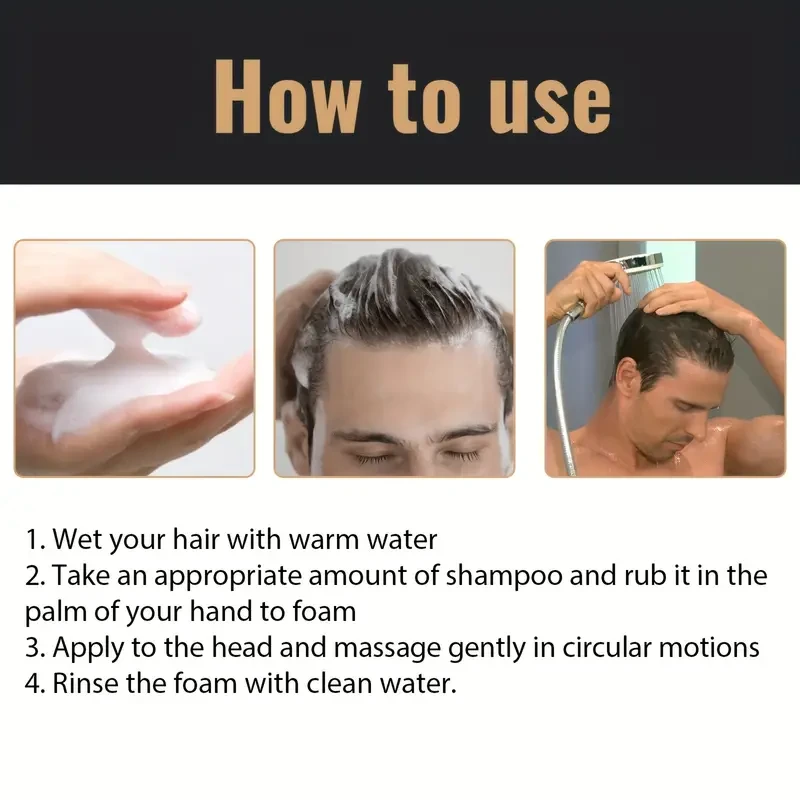 How to use

1. Wet your hair with warm water
2. Take an appropriate amount of shampoo and rub it in the palm of your hand to foam
3. Apply to the head and massage gently in circular motions
4. Rinse the foam with clean water.