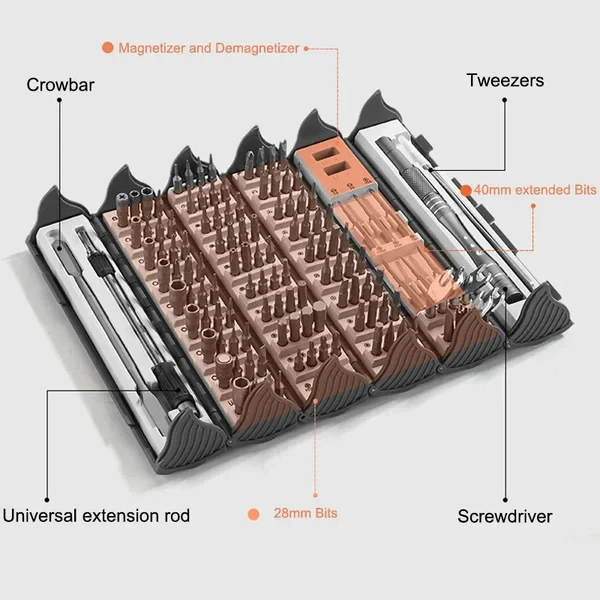 Magnetizer and Demagnetizer

Crowbar

Tweezers

40mm extended Bits

Universal extension rod

28mm Bits

Screwdriver