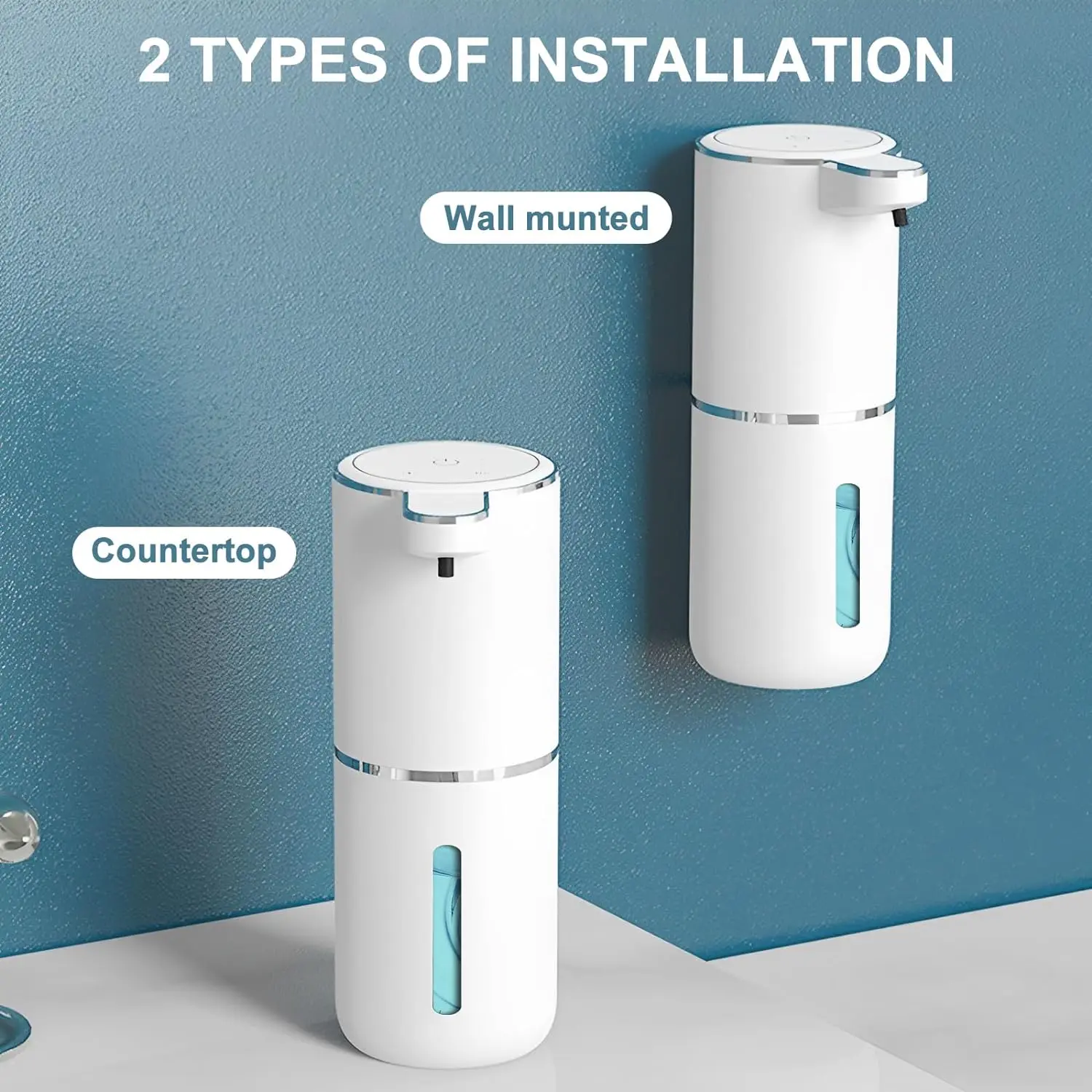 2 TYPES OF INSTALLATION

Wall munted

Countertop