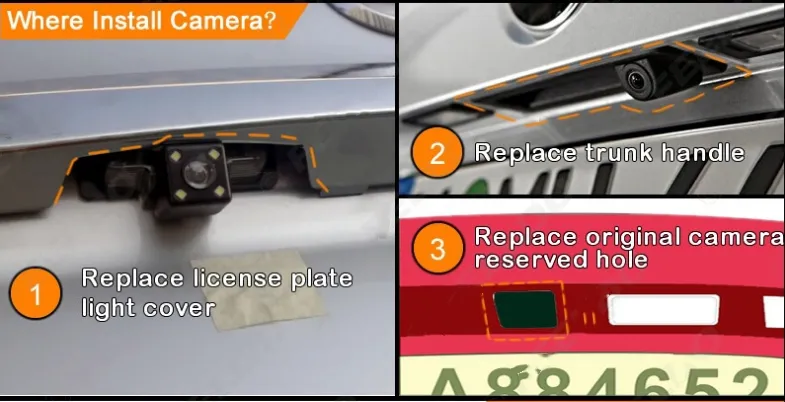 Where Install Camera?

1 Replace license plate light cover

2 Replace trunk handle

3 Replace original camera reserved hole

A884652