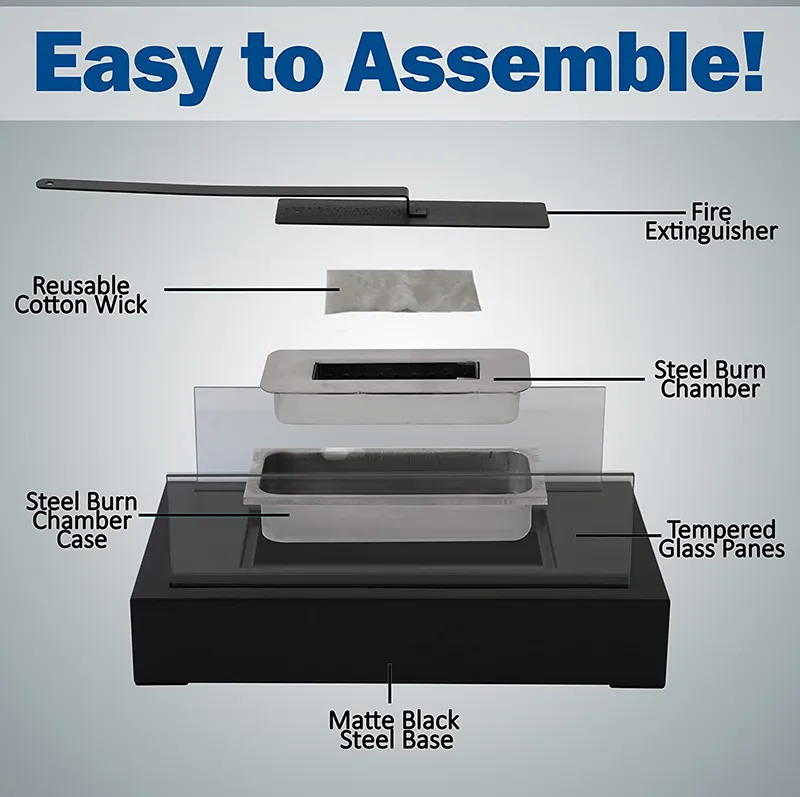 Easy to Assemble!

Fire Extinguisher

Reusable Cotton Wick

Steel Burn Chamber

Steel Burn Chamber Case

Tempered Glass Panes

Matte Black Steel Base