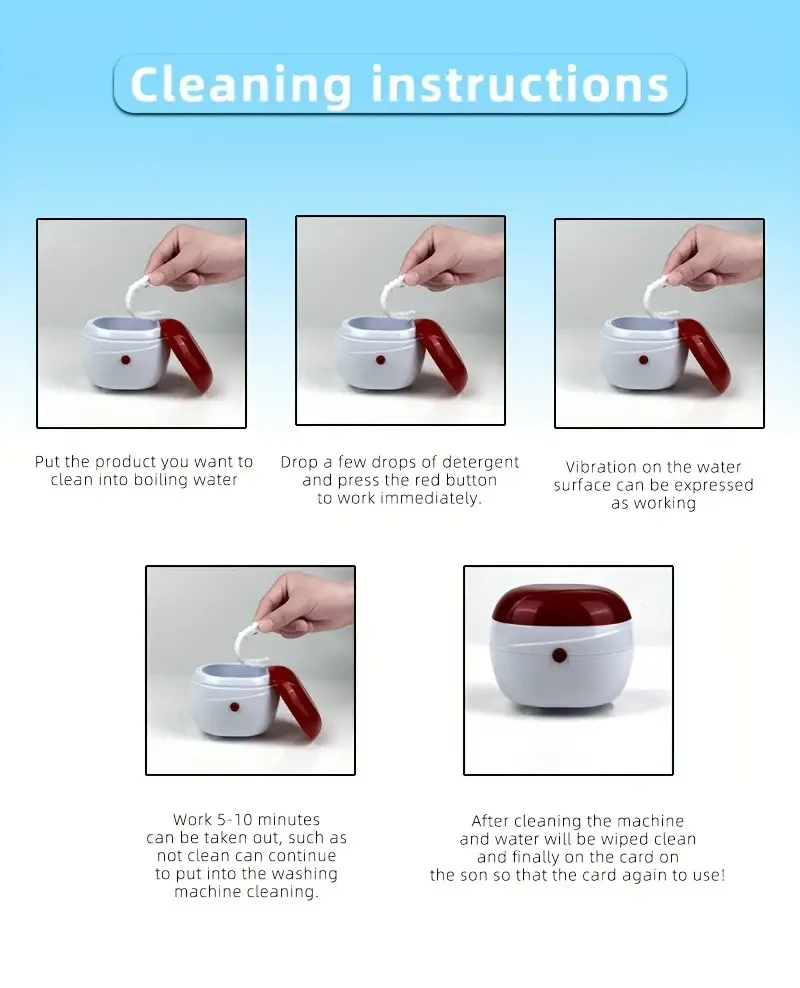 Cleaning instructions

Put the product you want to clean into boiling water

Drop a few drops of detergent and press the red button to work immediately.

Vibration on the water surface can be expressed as working

Work 5-10 minutes can be taken out, such as not clean can continue to put into the washing machine cleaning.

After cleaning the machine and water will be wiped clean and finally on the card on the son so that the card again to use!