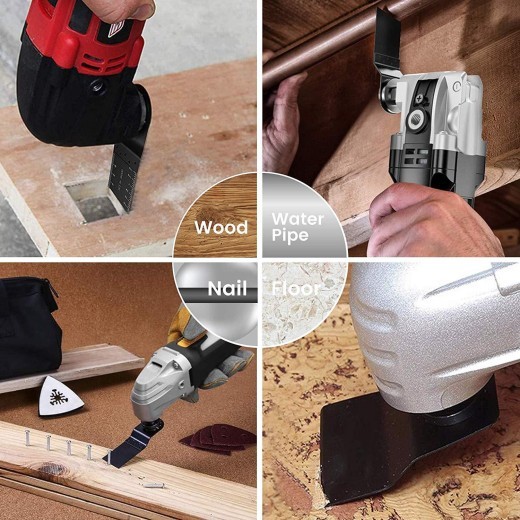 Wood

Water Pipe

Nail

Floor