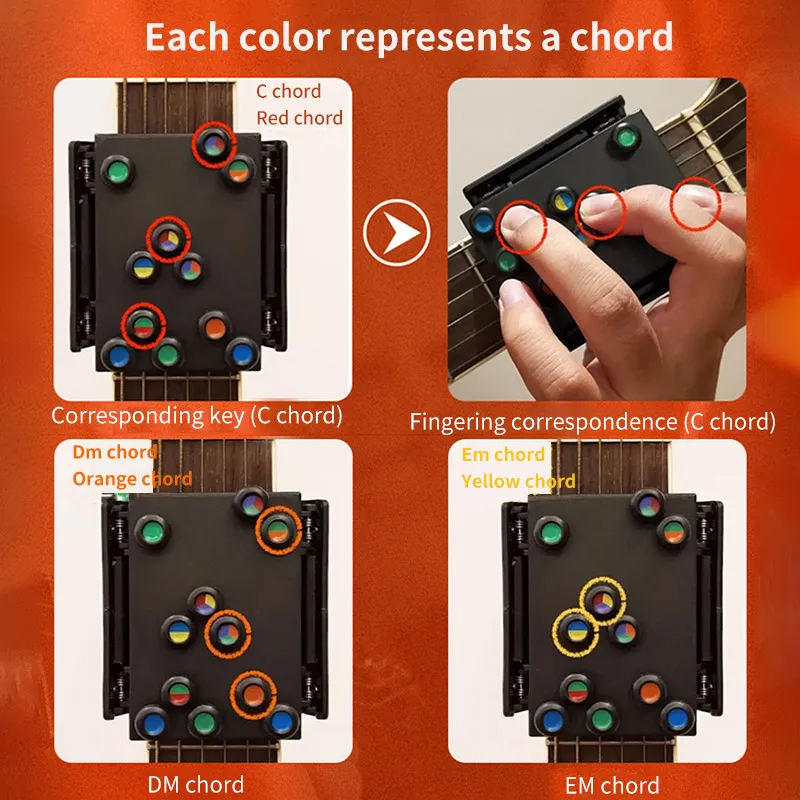 Each color represents a chord

C chord
Red chord

Corresponding key (C chord)

Fingering correspondence (C chord)

Dm chord
Orange chord

DM chord

Em chord
Yellow chord

EM chord