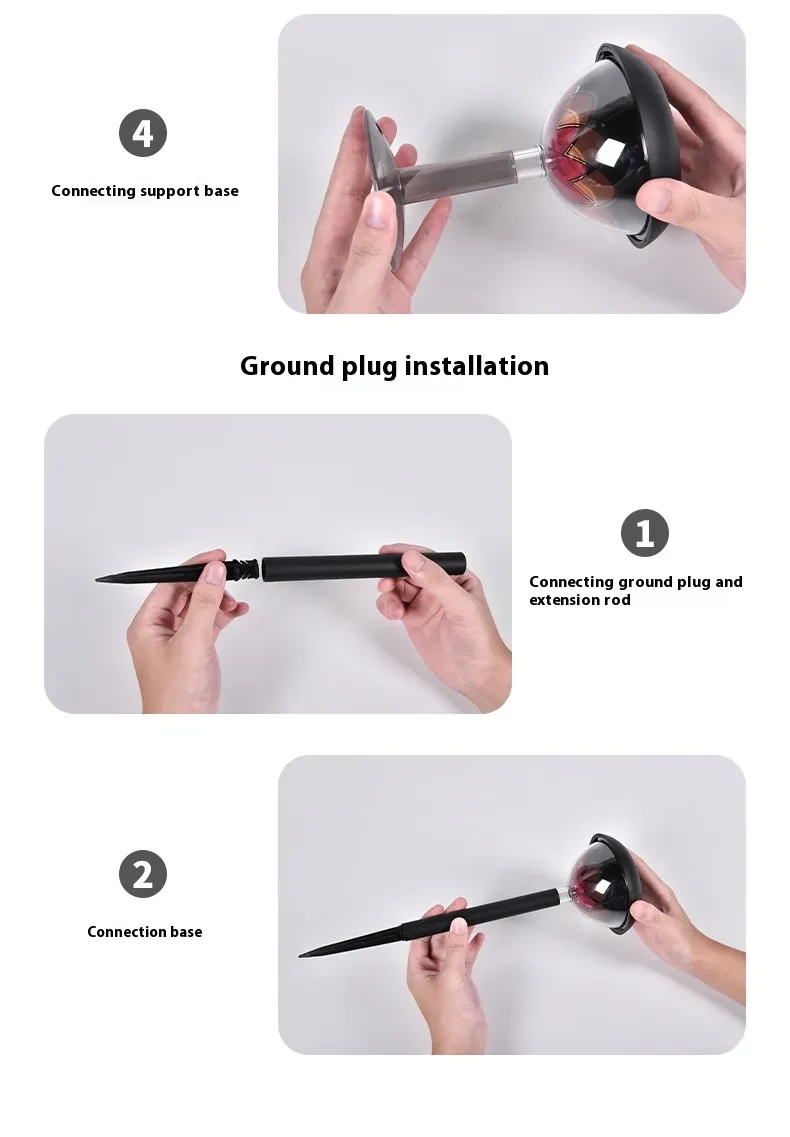 4

Connecting support base

Ground plug installation

1

Connecting ground plug and extension rod

2

Connection base