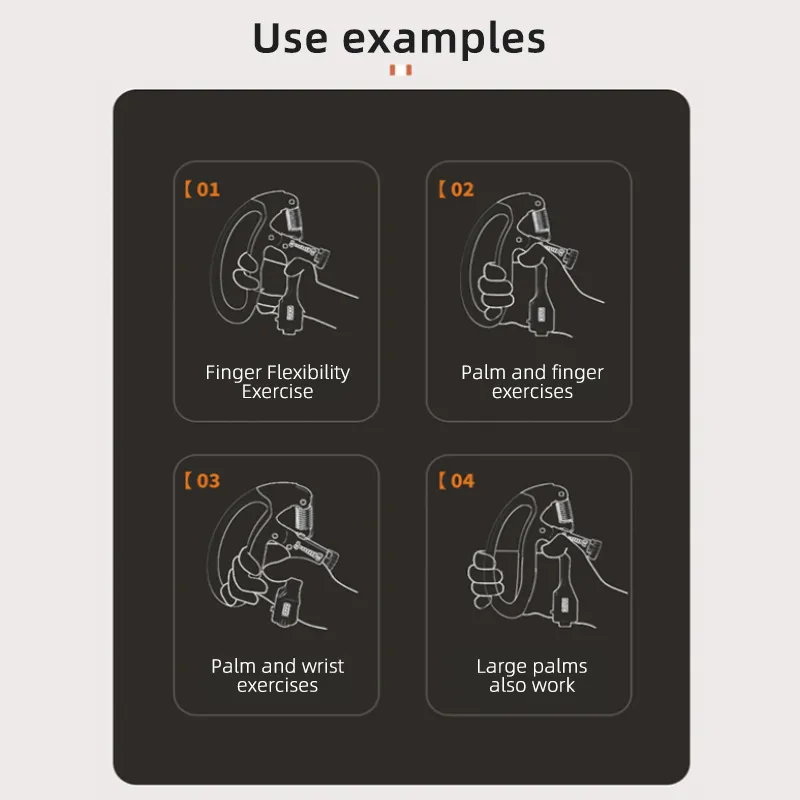 Use examples

【01

Finger Flexibility Exercise

【02

Palm and finger exercises

【03

Palm and wrist exercises

【04

Large palms also work