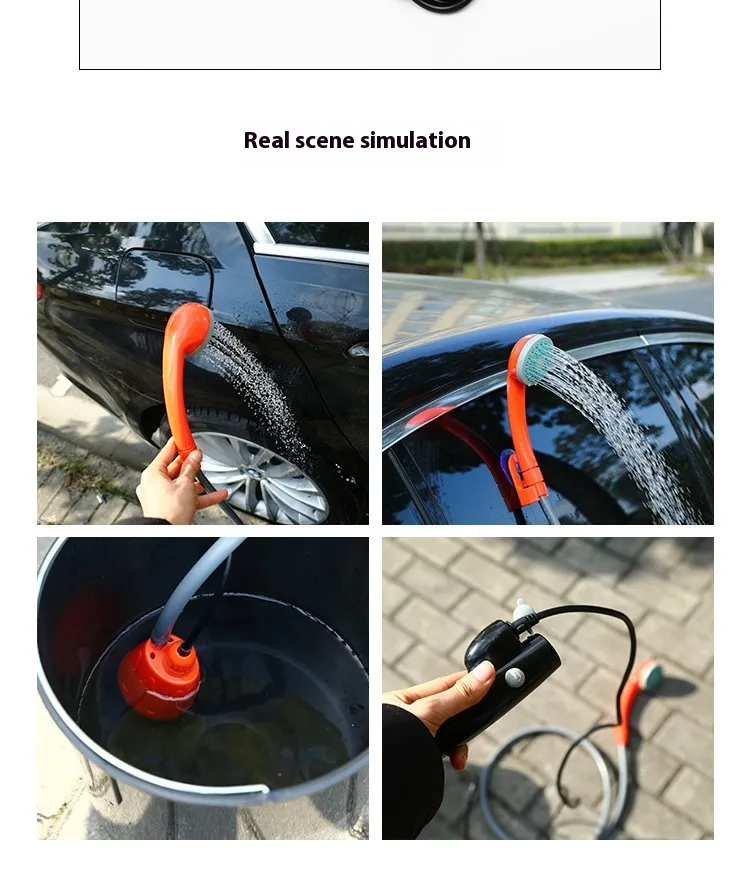 Real scene simulation