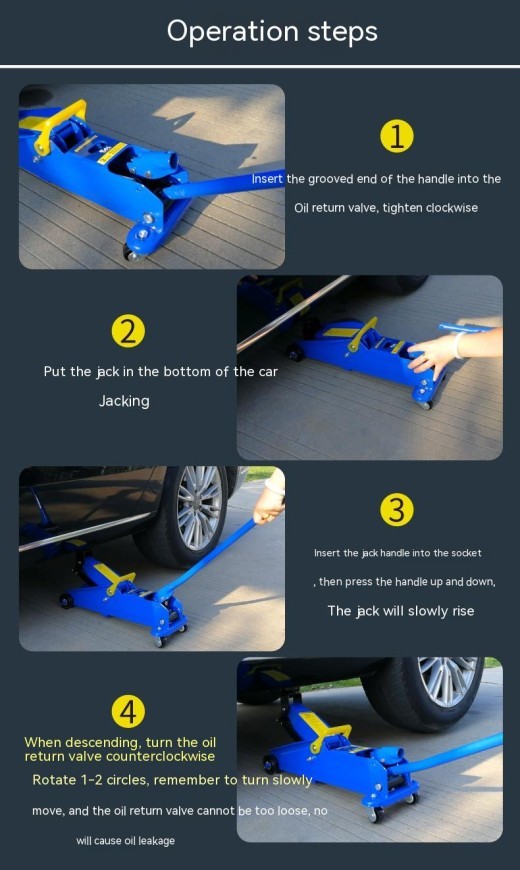 Operation steps

1

Insert the grooved end of the handle into the Oil return valve, tighten clockwise

2

Put the jack in the bottom of the car

Jacking

3

Insert the jack handle into the socket

, then press the handle up and down,

The jack will slowly rise

4

When descending, turn the oil return valve counterclockwise

Rotate 1-2 circles, remember to turn slowly

move, and the oil return valve cannot be too loose, no

will cause oil leakage