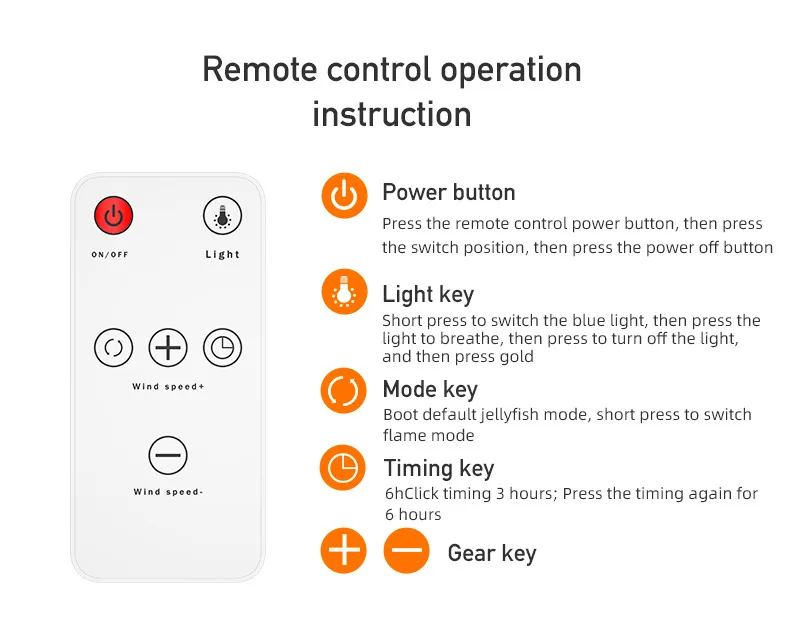 Remote control operation instruction

ON/OFF

Light

Wind speed+

Wind speed-

Power button

Press the remote control power button, then press the switch position, then press the power off button

Light key

Short press to switch the blue light, then press the light to breathe, then press to turn off the light, and then press gold

Mode key

Boot default jellyfish mode, short press to switch flame mode

Timing key

6hClick timing 3 hours; Press the timing again for 6 hours

Gear key