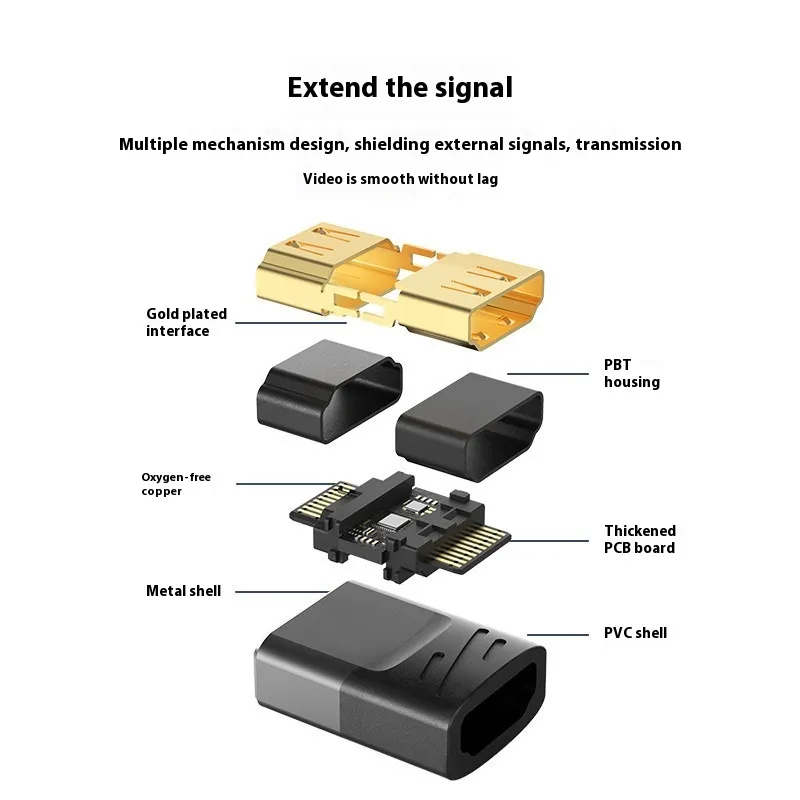 Extend the signal

Multiple mechanism design, shielding external signals, transmission

Video is smooth without lag

Gold plated interface

PBT housing

Oxygen-free copper

Thickened PCB board

Metal shell

PVC shell