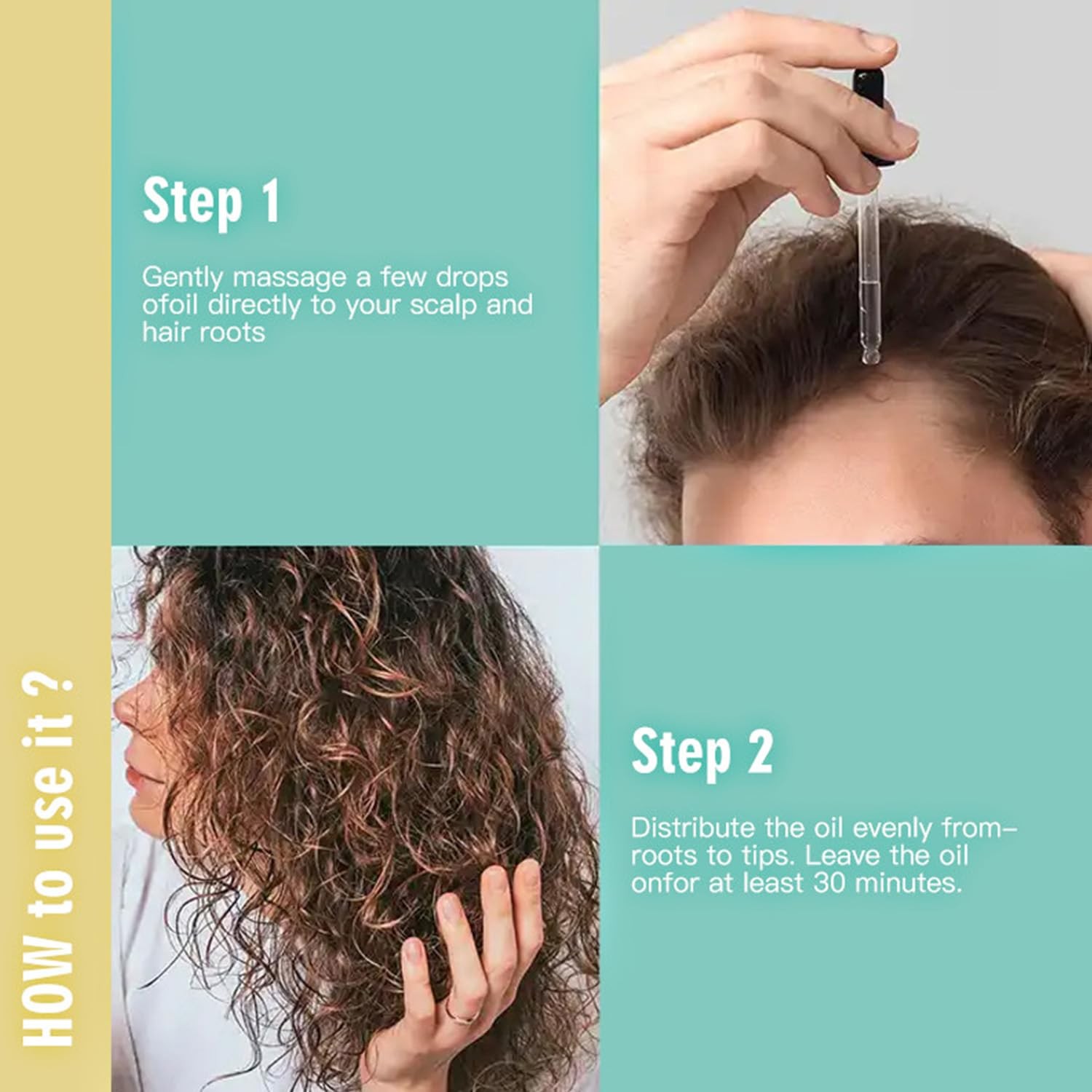 HOW to use it ?

Step 1

Gently massage a few drops ofoil directly to your scalp and hair roots

Step 2

Distribute the oil evenly from– roots to tips. Leave the oil onfor at least 30 minutes.