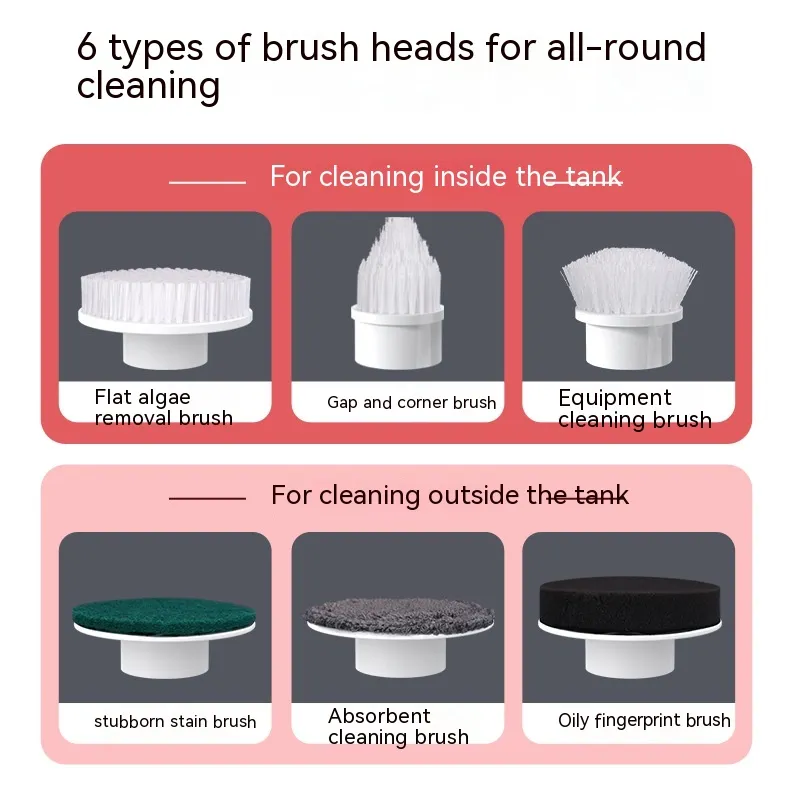 6 types of brush heads for all-round cleaning

For cleaning inside the tank

Flat algae removal brush

Gap and corner brush

Equipment cleaning brush

For cleaning outside the tank

stubborn stain brush

Absorbent cleaning brush

Oily fingerprint brush