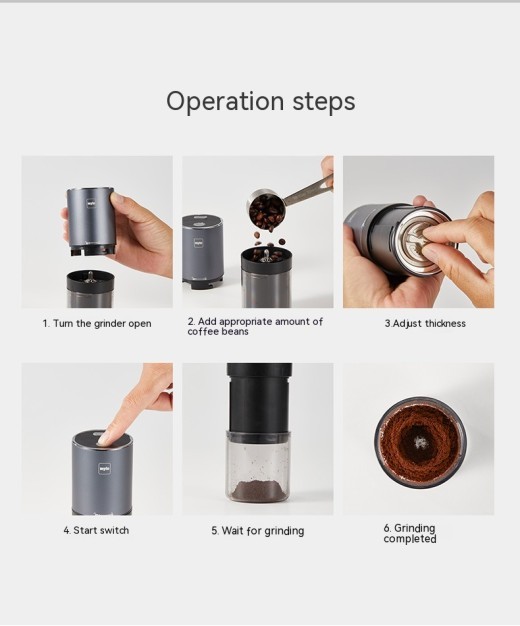 Operation steps

1. Turn the grinder open

2. Add appropriate amount of coffee beans

3.Adjust thickness

4. Start switch

5. Wait for grinding

6. Grinding completed