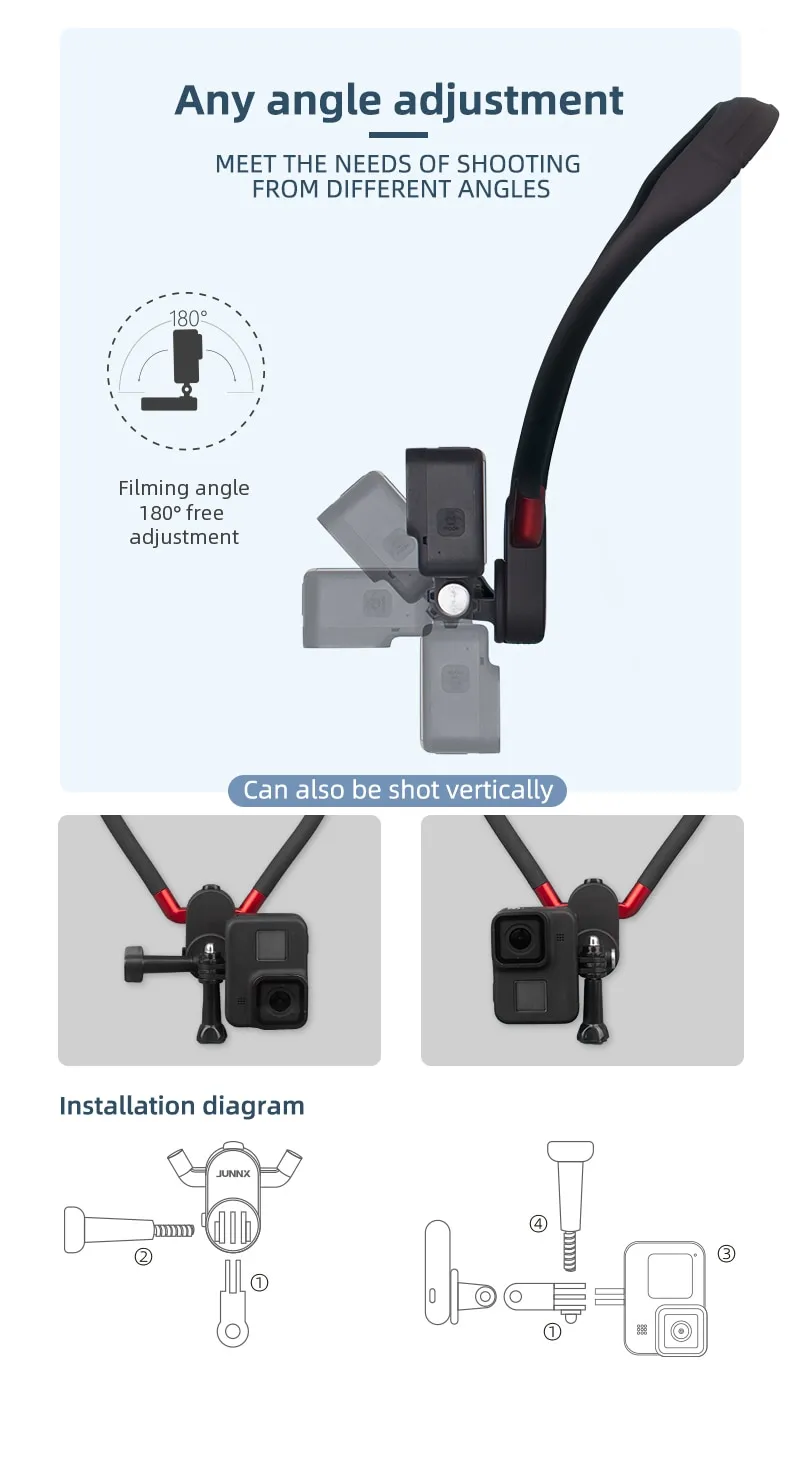 Any angle adjustment

MEET THE NEEDS OF SHOOTING FROM DIFFERENT ANGLES

180°

Filming angle 180° free adjustment

Can also be shot vertically

Installation diagram

JUNNX

②

①

④

③

①