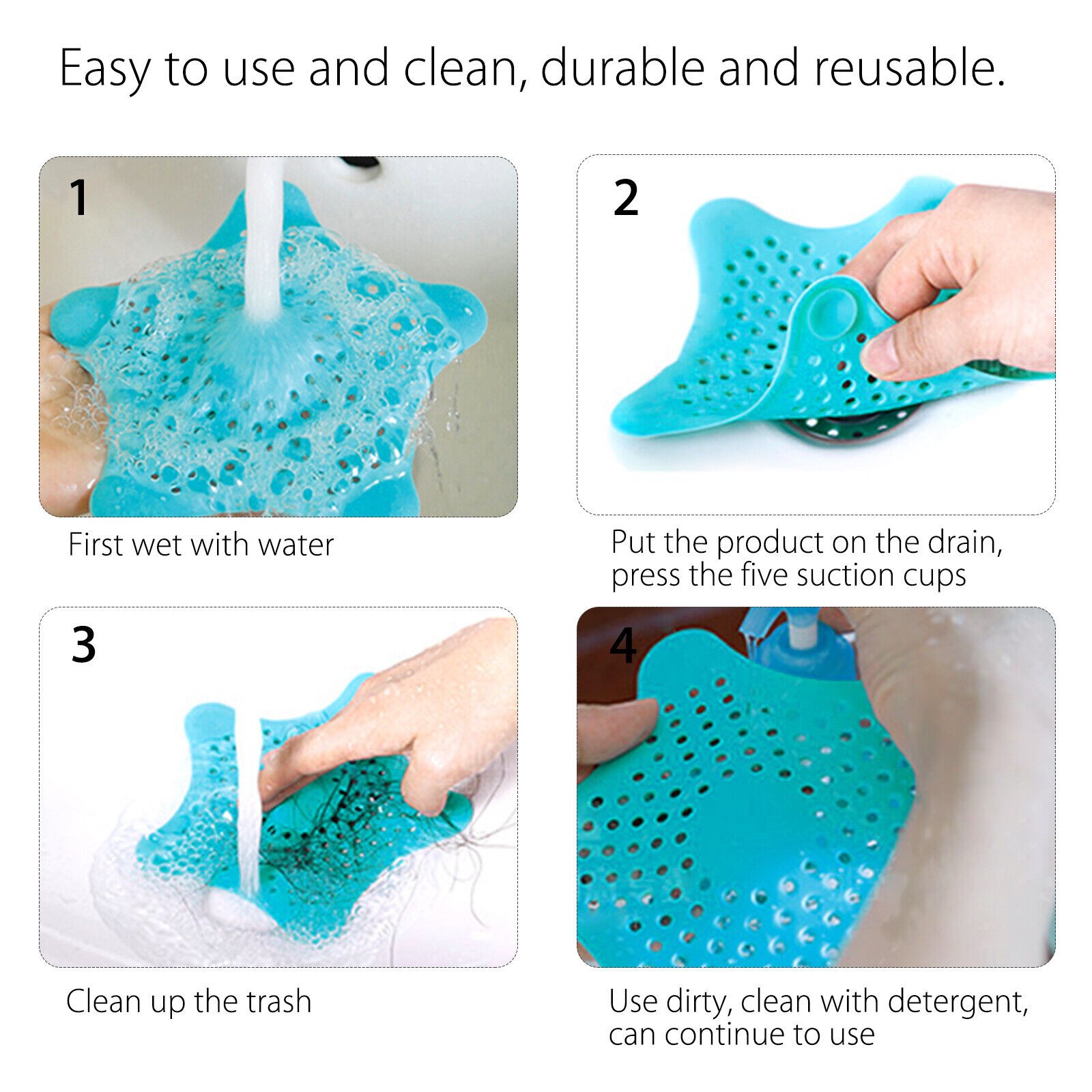 Easy to use and clean, durable and reusable.

1

First wet with water

2

Put the product on the drain, press the five suction cups

3

Clean up the trash

4

Use dirty, clean with detergent, can continue to use