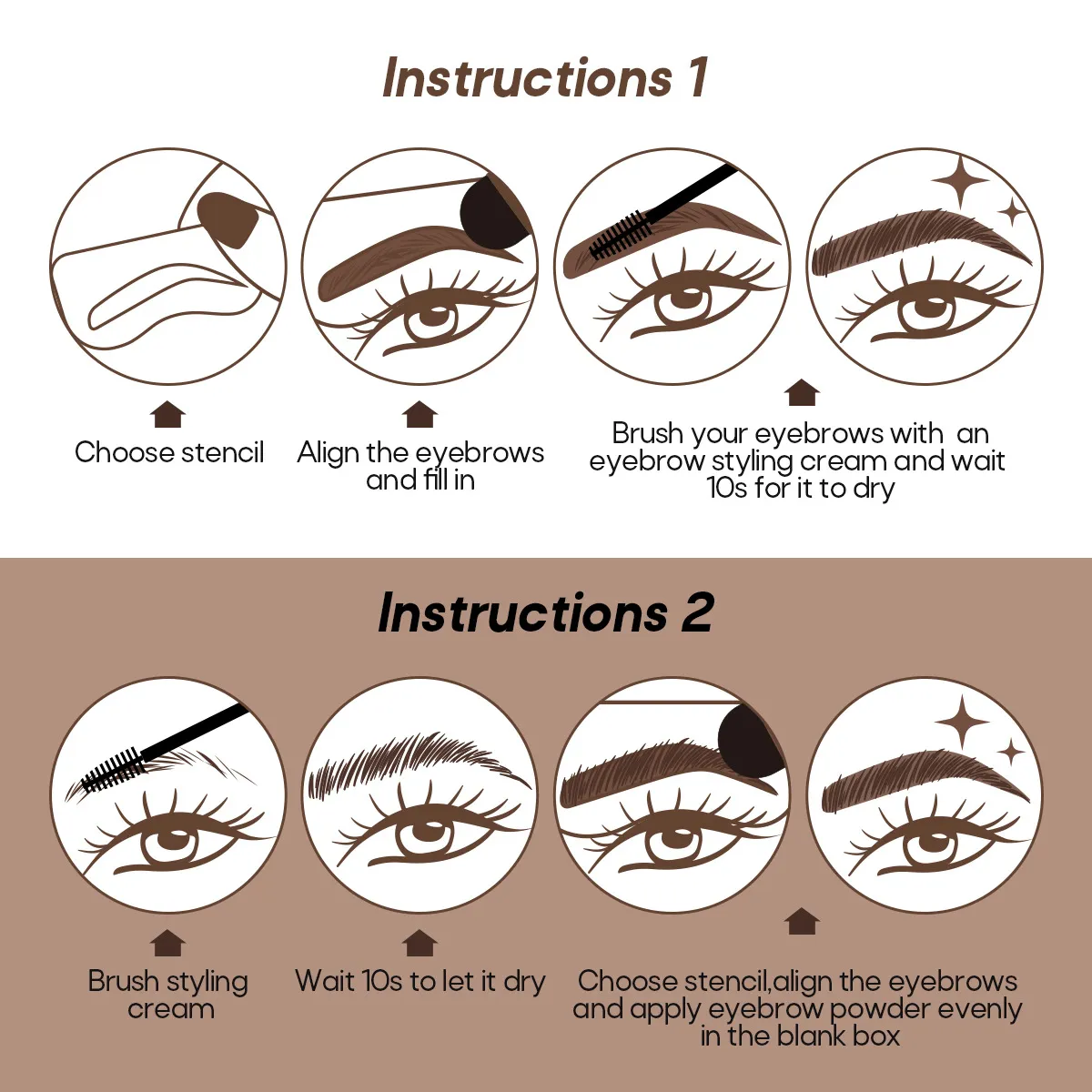 Instructions 1

Choose stencil

Align the eyebrows and fill in

Brush your eyebrows with an eyebrow styling cream and wait 10s for it to dry

Instructions 2

Brush styling cream

Wait 10s to let it dry

Choose stencil,align the eyebrows and apply eyebrow powder evenly in the blank box