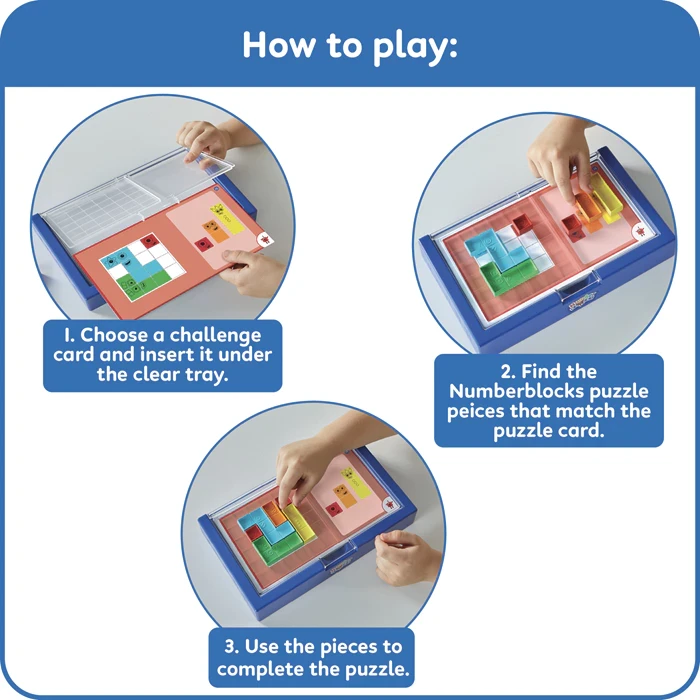 How to play:

1. Choose a challenge card and insert it under the clear tray.

2. Find the Numberblocks puzzle peices that match the puzzle card.

3. Use the pieces to complete the puzzle.