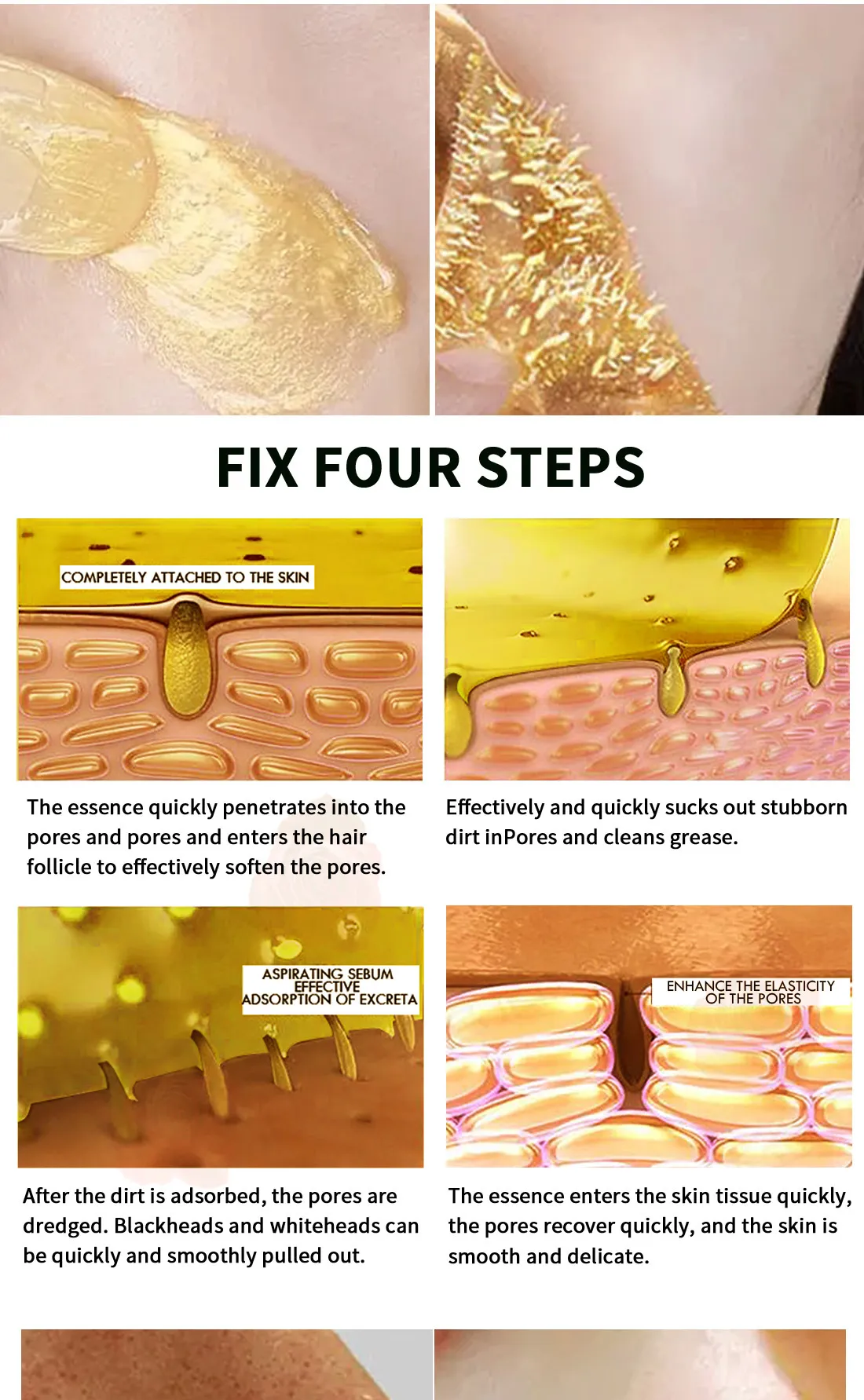 FIX FOUR STEPS

COMPLETELY ATTACHED TO THE SKIN

The essence quickly penetrates into the pores and pores and enters the hair follicle to effectively soften the pores.

Effectively and quickly sucks out stubborn dirt inPores and cleans grease.

ASPIRATING SEBUM EFFECTIVE ADSORPTION OF EXCRETA

After the dirt is adsorbed, the pores are dredged. Blackheads and whiteheads can be quickly and smoothly pulled out.

ENHANCE THE ELASTICITY OF THE PORES

The essence enters the skin tissue quickly, the pores recover quickly, and the skin is smooth and delicate.