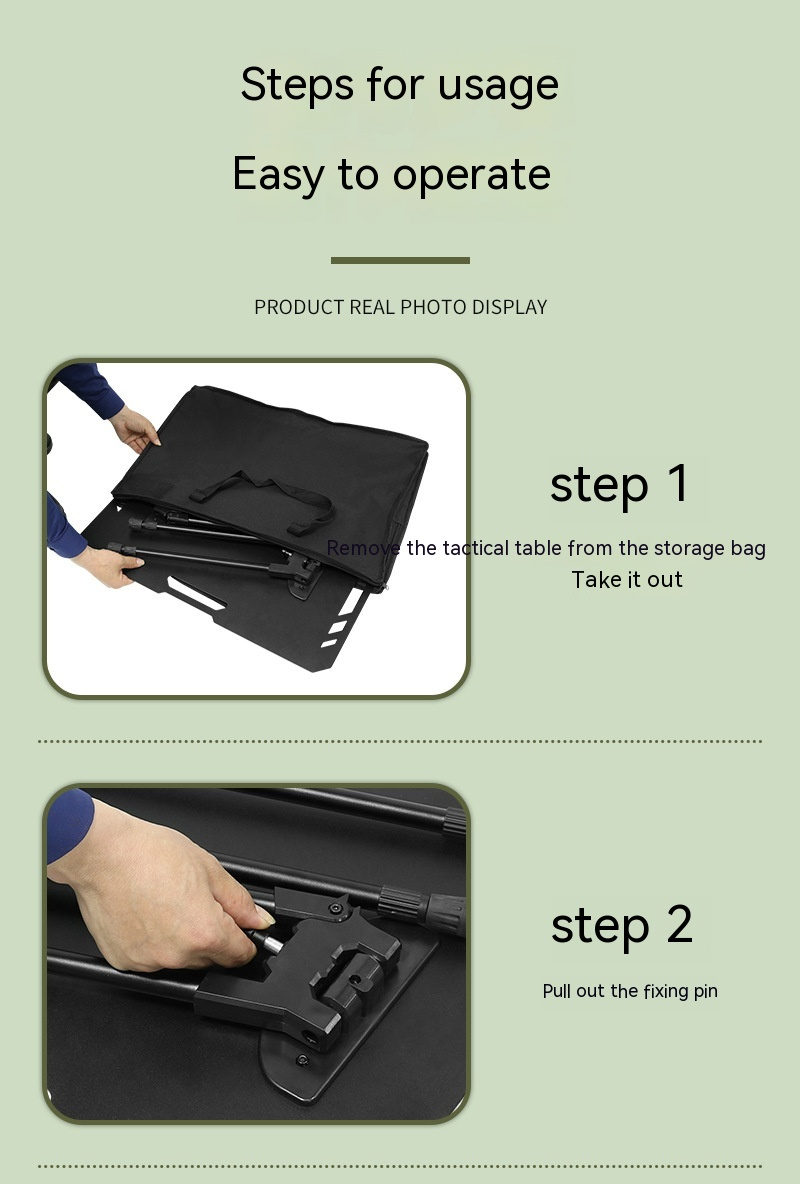 Steps for usage

Easy to operate

PRODUCT REAL PHOTO DISPLAY

step 1

Remove the tactical table from the storage bag

Take it out

step 2

Pull out the fixing pin