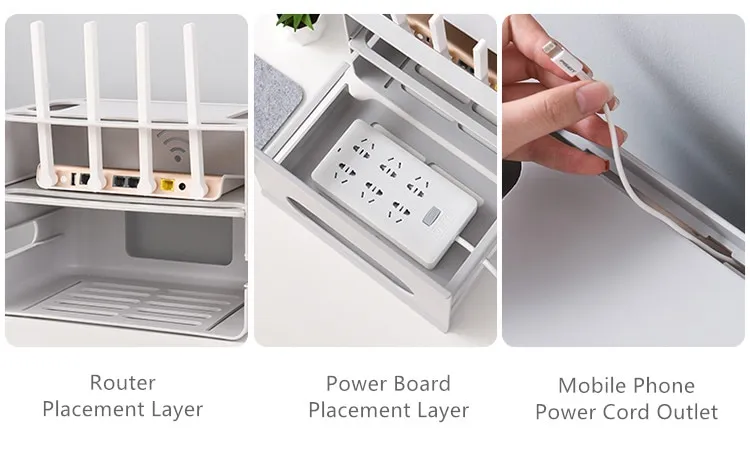 Router
Placement Layer

Power Board
Placement Layer

Mobile Phone
Power Cord Outlet