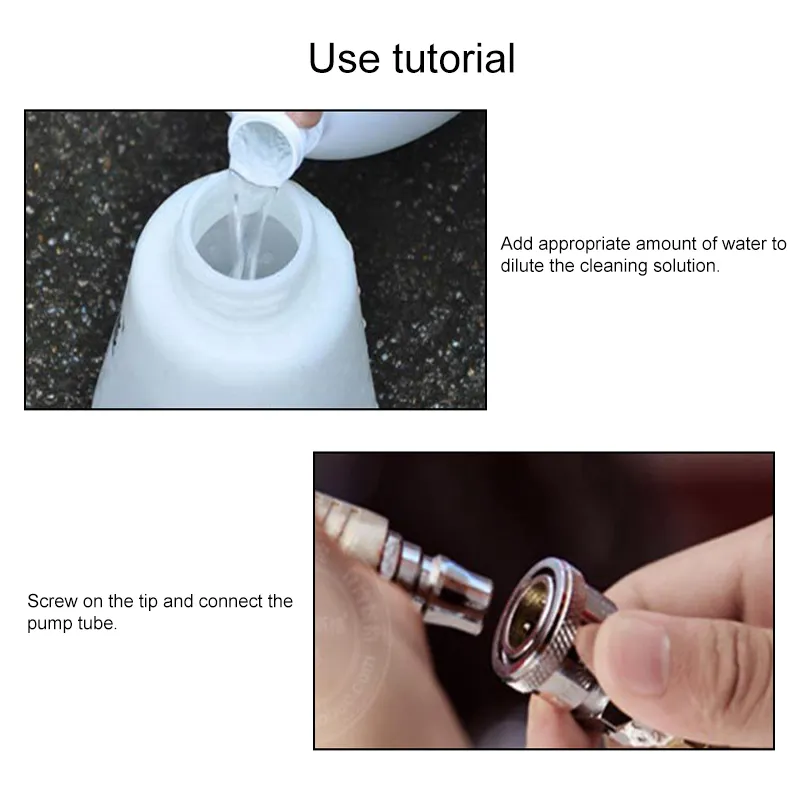 Use tutorial

Add appropriate amount of water to dilute the cleaning solution.

Screw on the tip and connect the pump tube.