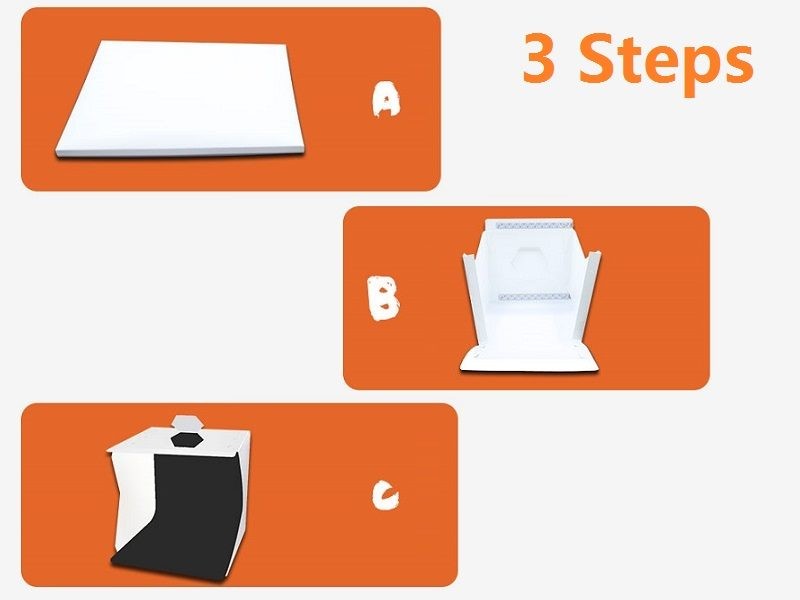 3 Steps

A

B

C