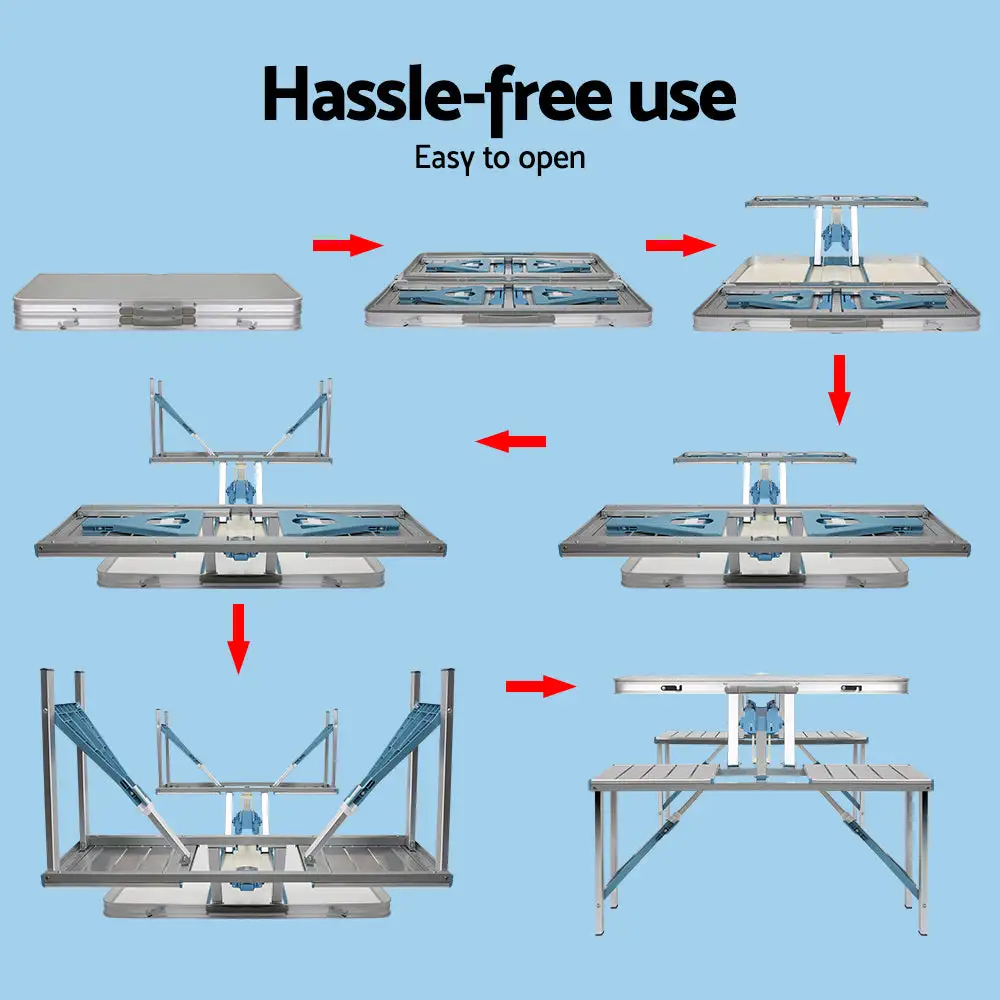 Hassle-free use
Easy to open