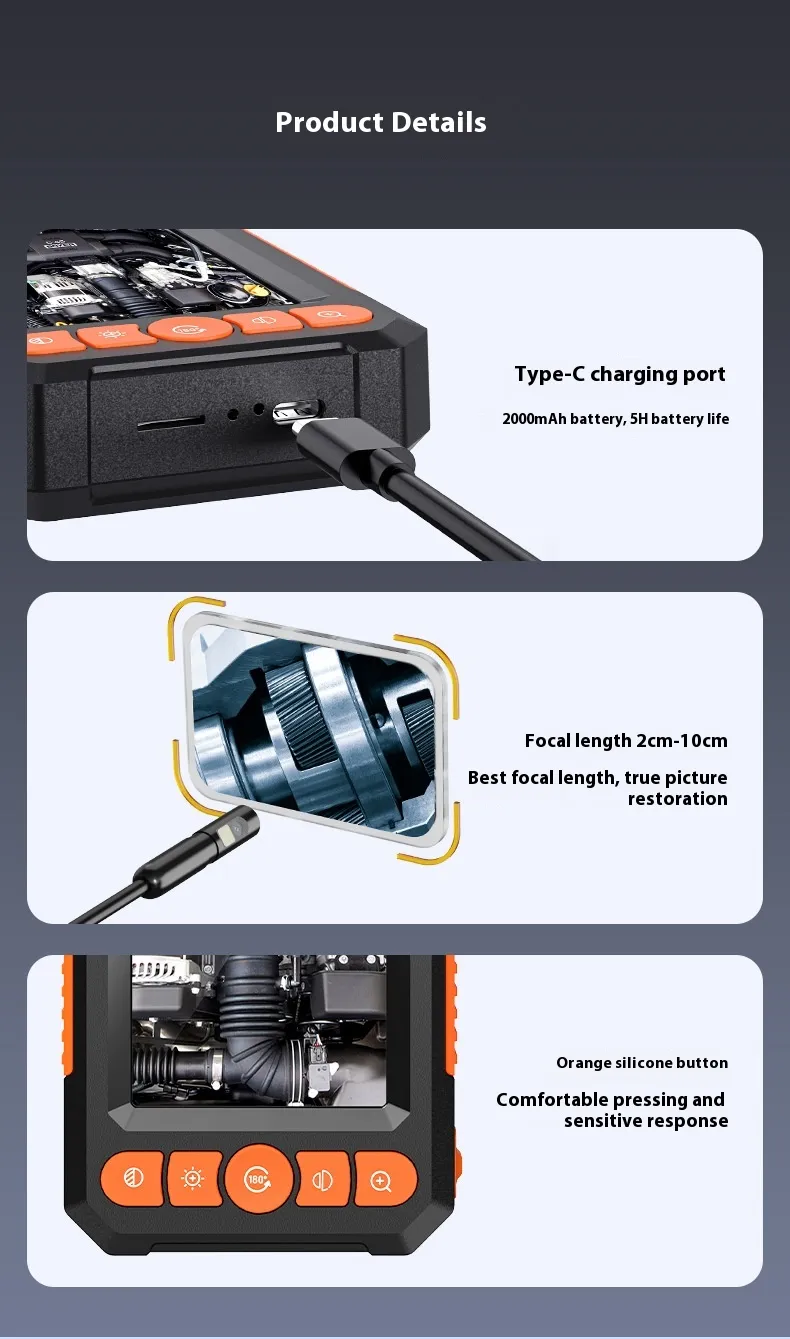 Product Details

Type-C charging port

2000mAh battery, 5H battery life

Focal length 2cm-10cm

Best focal length, true picture restoration

Orange silicone button

Comfortable pressing and sensitive response

180°